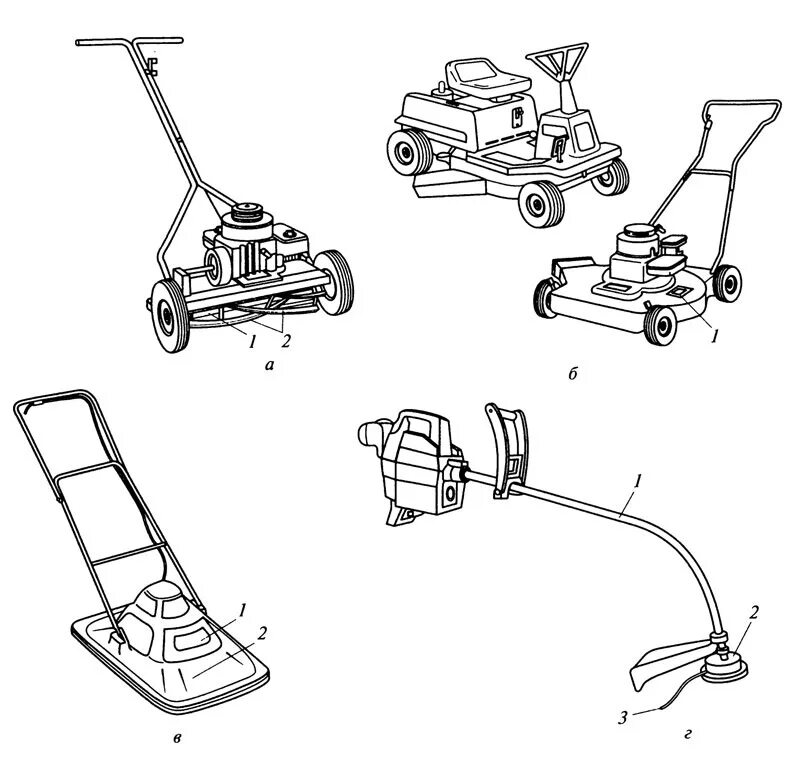 1
2
а

1
б

1
2
в

1
2
3
г