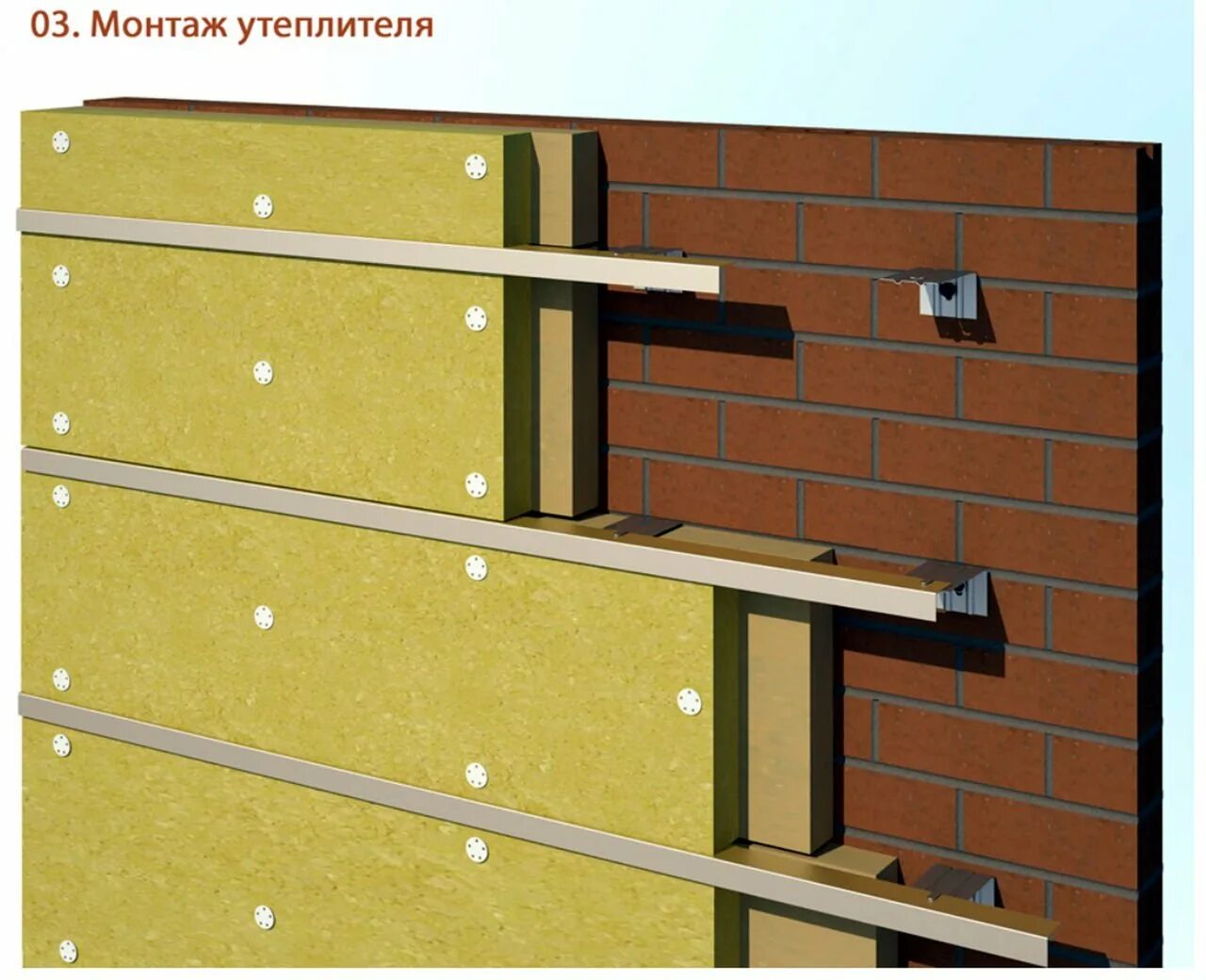 03. Монтаж утеплителя