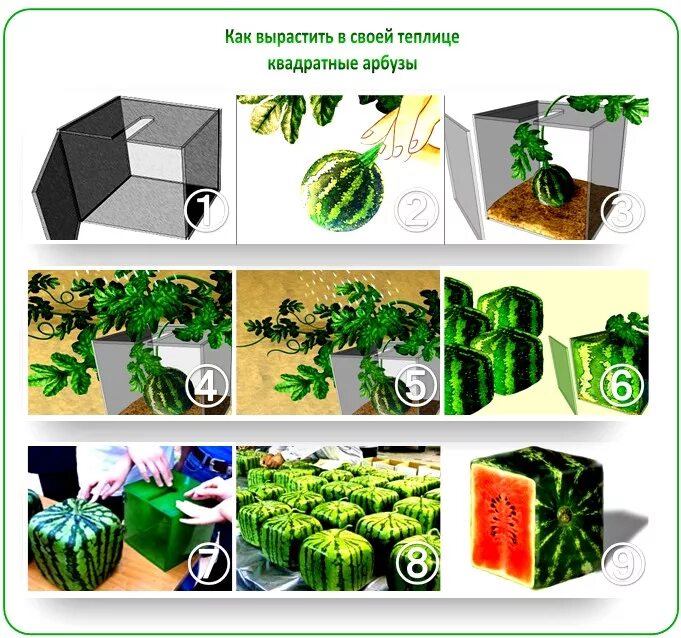 Как вырастить в своей теплице квадратные арбузы

1

2

3

4

5

6

7

8

9