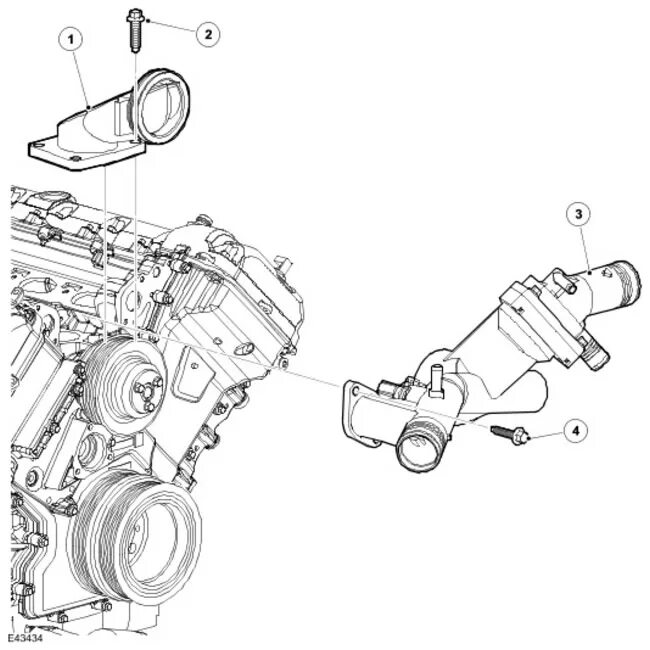 1
2
3
4
E43434