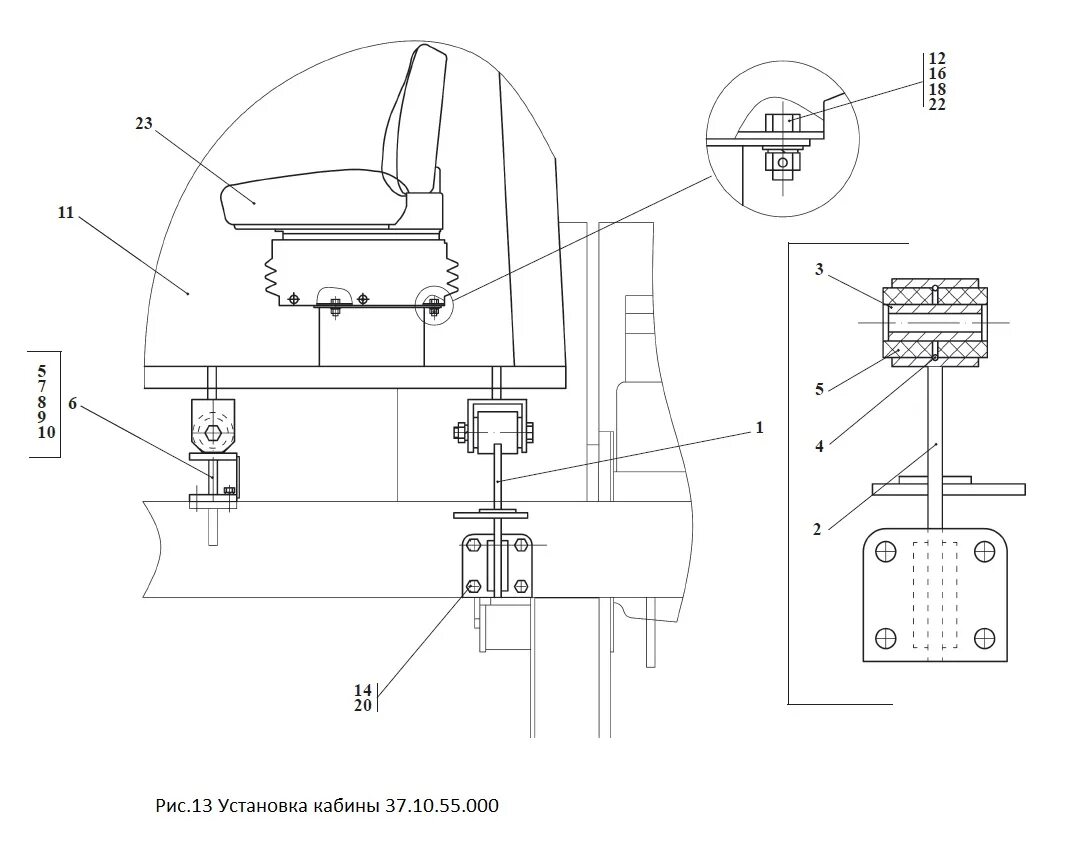 12
16
18
22

23

11

3

5
7
8
9
10

6

1

5

4

2

14
20

Рис.13 Установка кабины 37.10.55.000