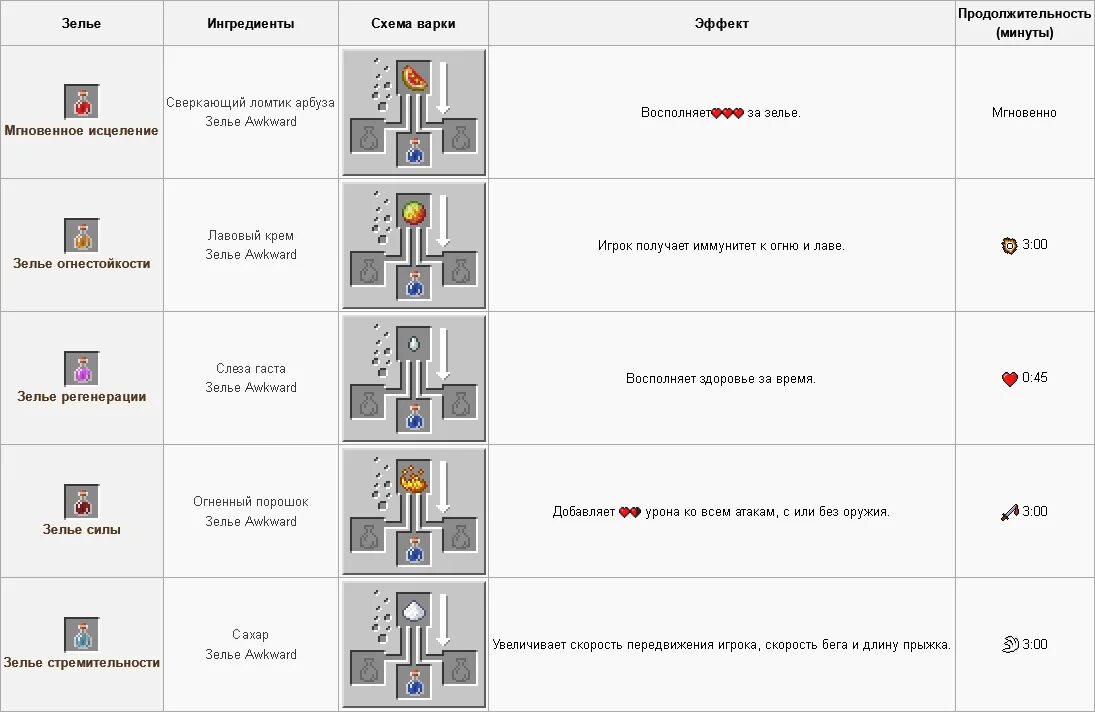 | Зелье | Ингредиенты | Схема варки | Эффект | Продолжительность (минуты) |
|---|---|---|---|---|
| Мгновенное исцеление | Сверкающий ломтик арбуза Зелье Awkward | | Восполняет за зелье. | Мгновенно |
| Зелье огнестойкости | Лавовый крем Зелье Awkward | | Игрок получает иммунитет к огню и лаве. | 3:00 |
| Зелье регенерации | Слеза гаста Зелье Awkward | | Восполняет здоровье за время. | 0:45 |
| Зелье силы | Огненный порошок Зелье Awkward | | Добавляет урона ко всем атакам, с или без оружия. | 3:00 |
| Зелье стремительности | Сахар Зелье Awkward | | Увеличивает скорость передвижения игрока, скорость бега и длину прыжка. | 3:00 |