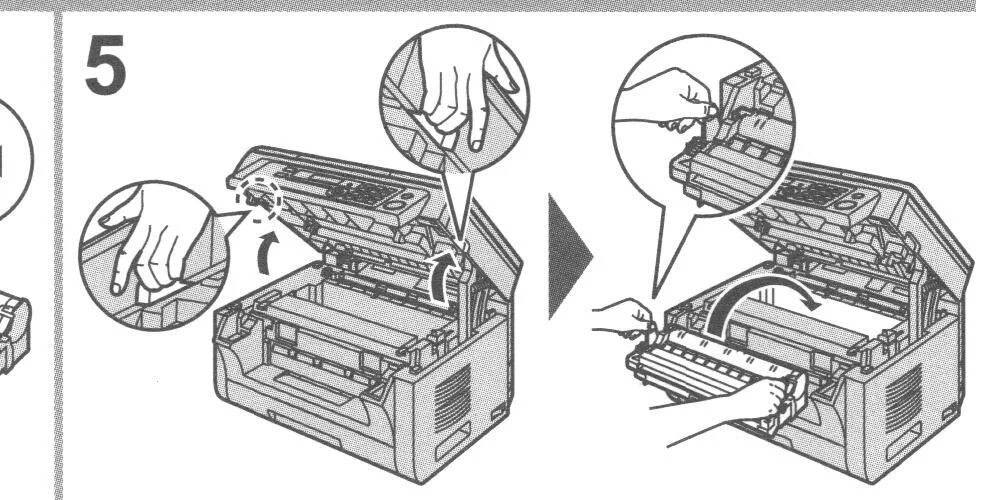 5