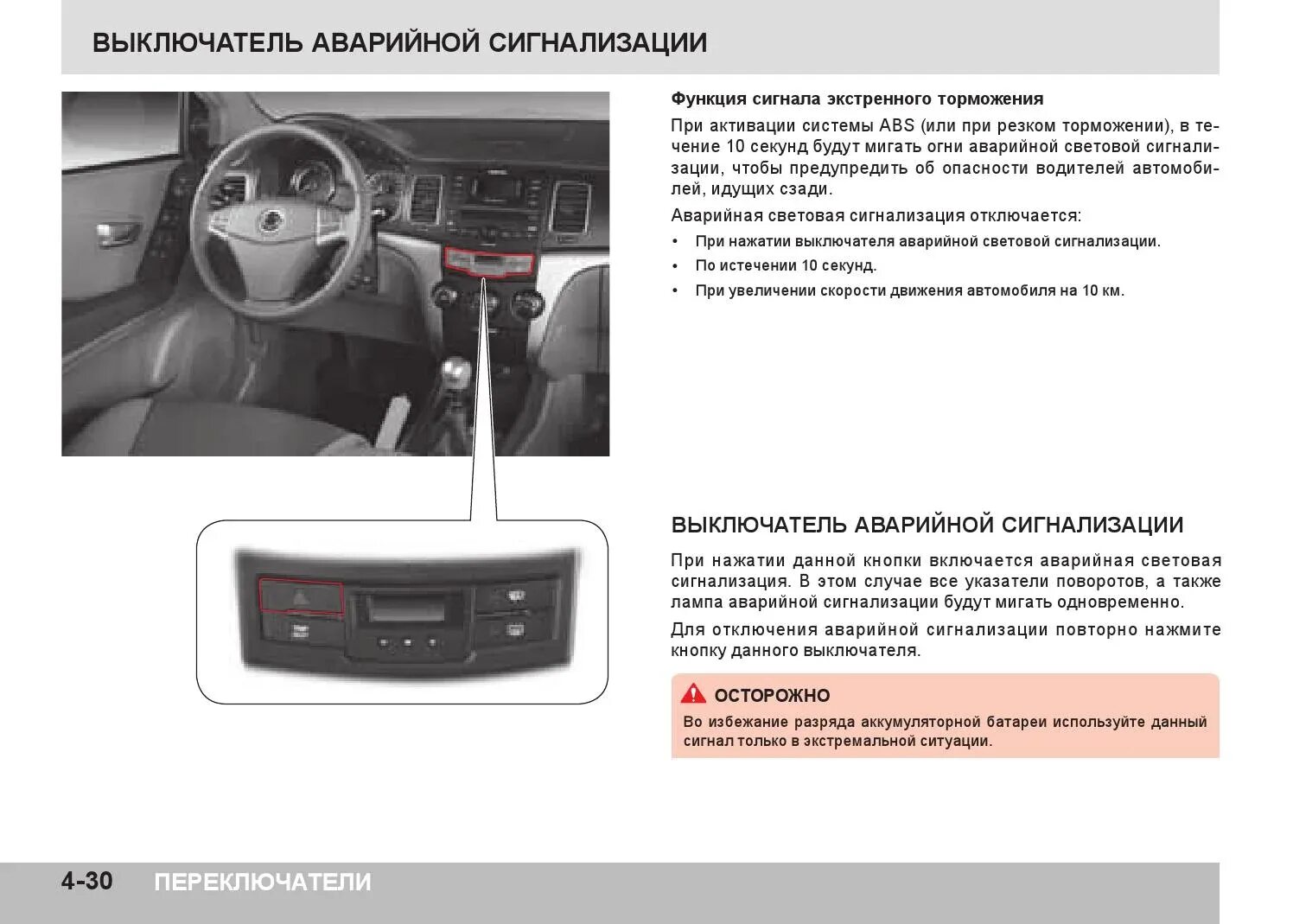 ВЫКЛЮЧАТЕЛЬ АВАРИЙНОЙ СИГНАЛИЗАЦИИ

Функция сигнала экстренного торможения

При активации системы ABS (или при резком торможении), в течение 10 секунд будут мигать огни аварийной световой сигнализации, чтобы предупредить об опасности водителей автомобилей, идущих сзади.

Аварийная световая сигнализация отключается:

• При нажатии выключателя аварийной световой сигнализации.
• По истечении 10 секунд.
• При увеличении скорости движения автомобиля на 10 км.

ВЫКЛЮЧАТЕЛЬ АВАРИЙНОЙ СИГНАЛИЗАЦИИ

При нажатии данной кнопки включается аварийная световая сигнализация. В этом случае все указатели поворотов, а также лампа аварийной сигнализации будут мигать одновременно.

Для отключения аварийной сигнализации повторно нажмите кнопку данного выключателя.

ОСТОРОЖНО
Во избежание разряда аккумуляторной батареи используйте данный сигнал только в экстремальной ситуации.

4-30 ПЕРЕКЛЮЧАТЕЛИ