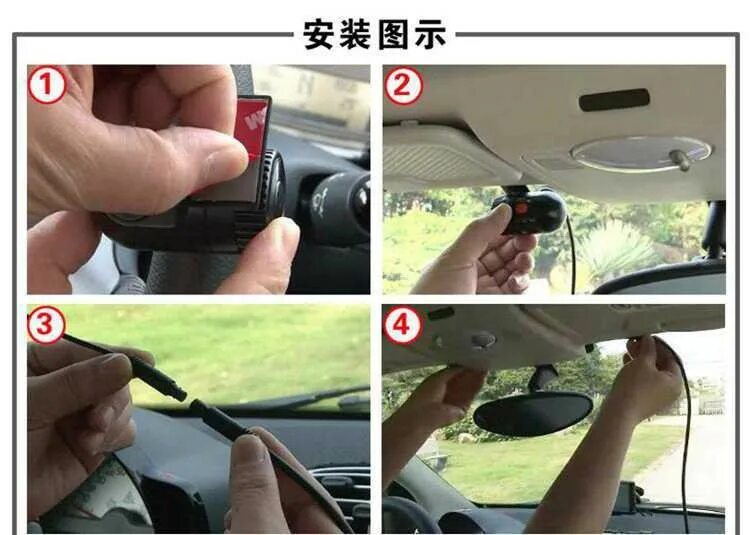 安装图示

1

2

3

4