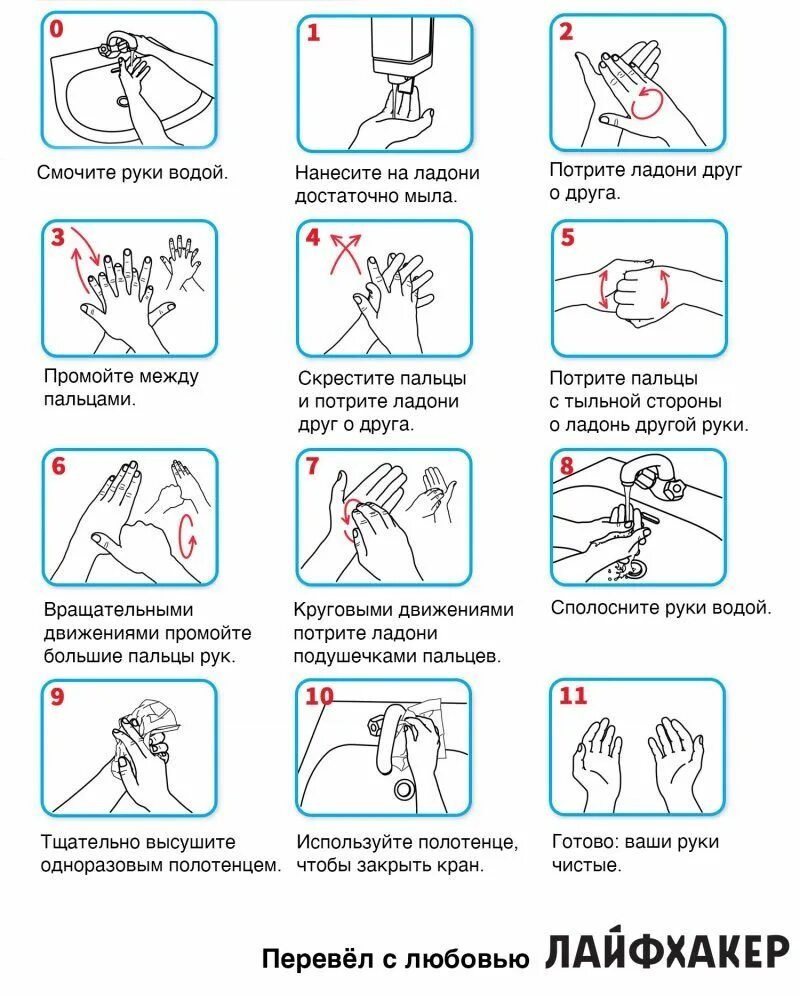 0

Смочите руки водой.

1

Нанесите на ладони достаточно мыла.

2

Потрите ладони друг о друга.

3

Промойте между пальцами.

4

Скрестите пальцы и потрите ладони друг о друга.

5

Потрите пальцы с тыльной стороны о ладонь другой руки.

6

Вращательными движениями промойте большие пальцы рук.

7

Круговыми движениями потрите ладони подушечками пальцев.

8

Сполосните руки водой.

9

Тщательно высушите одноразовым полотенцем.

10

Используйте полотенце, чтобы закрыть кран.

11

Готово: ваши руки чистые.

Перевёл с любовью ЛАЙФХАКЕР