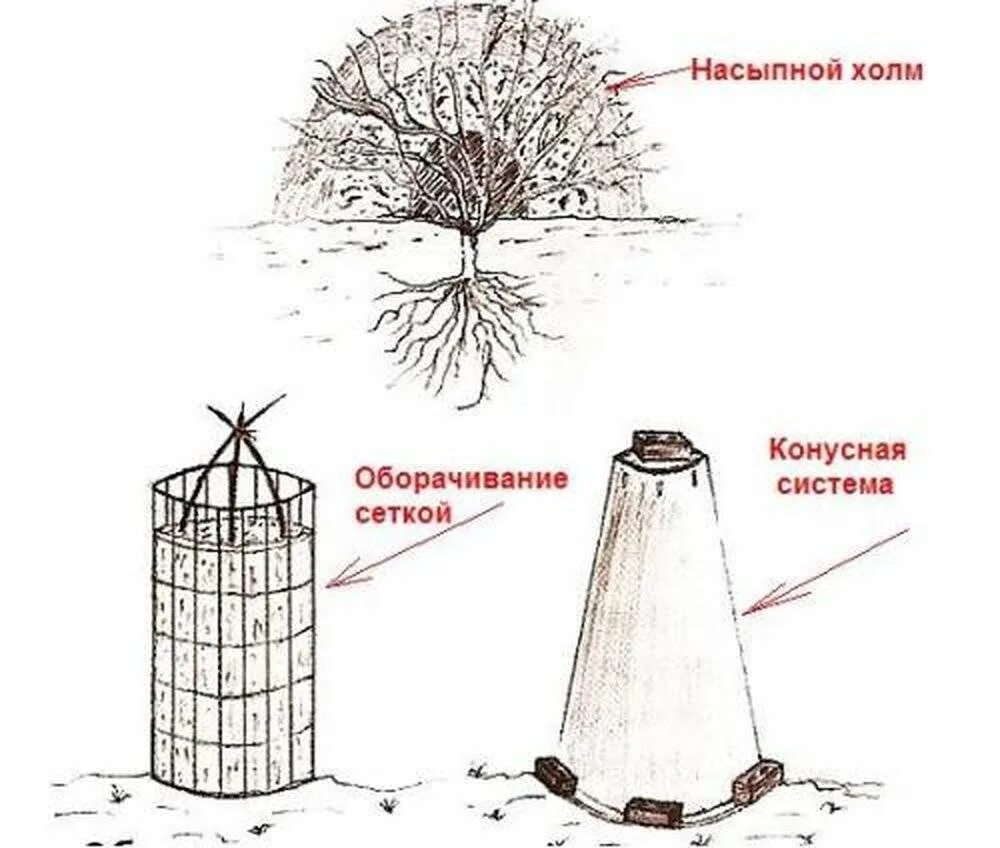 Насыпной холм

Оборачивание сеткой

Конусная система