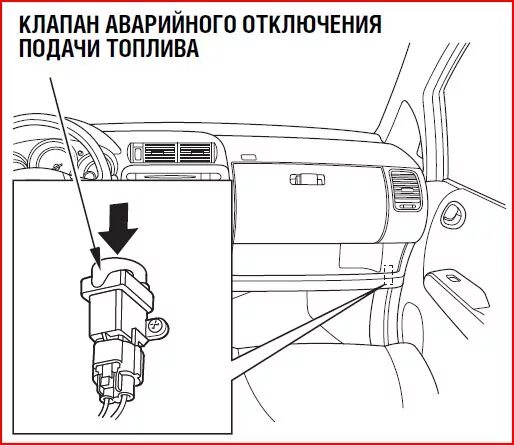 КЛАПАН АВАРИЙНОГО ОТКЛЮЧЕНИЯ ПОДАЧИ ТОПЛИВА