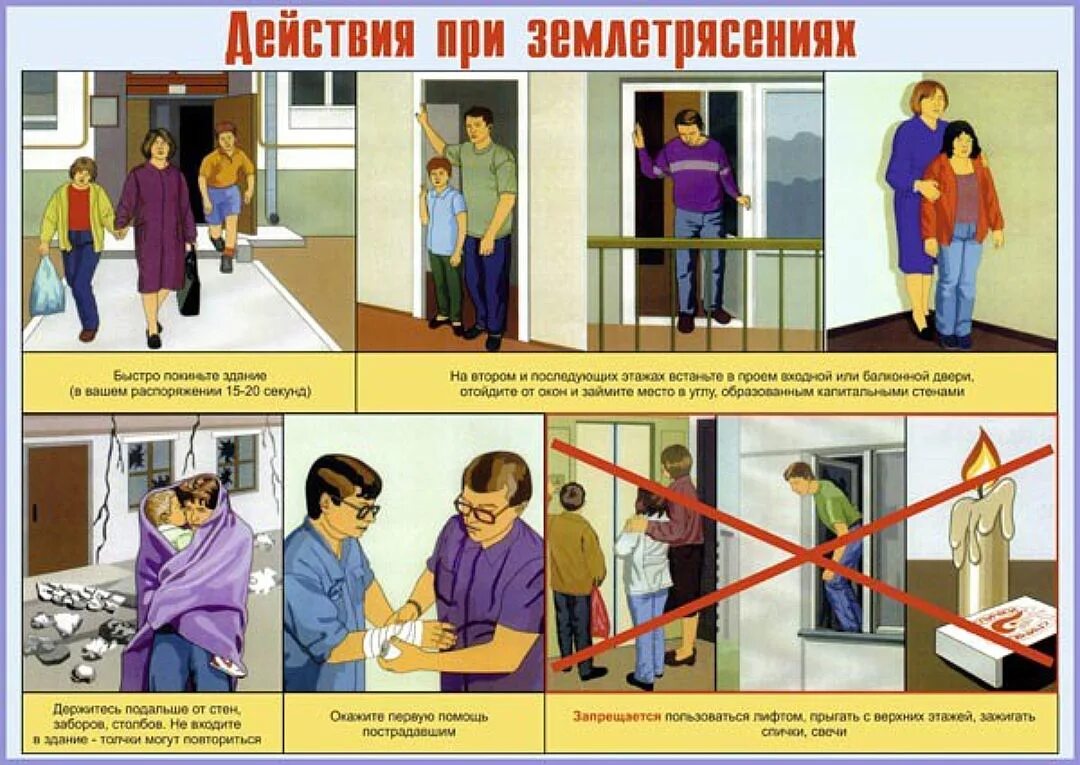 Действия при землетрясениях

Быстро покиньте здание (в вашем распоряжении 15-20 секунд)

На втором и последующих этажах встаньте в проем входной или балконной двери, отойдите от окон и займите место в углу, образованным капитальными стенами

Держитесь подальше от стен, заборов, столбов. Не входите в здание - толчки могут повториться

Окажите первую помощь пострадавшим

Запрещается пользоваться лифтом, прыгать с верхних этажей, зажигать спички, свечи