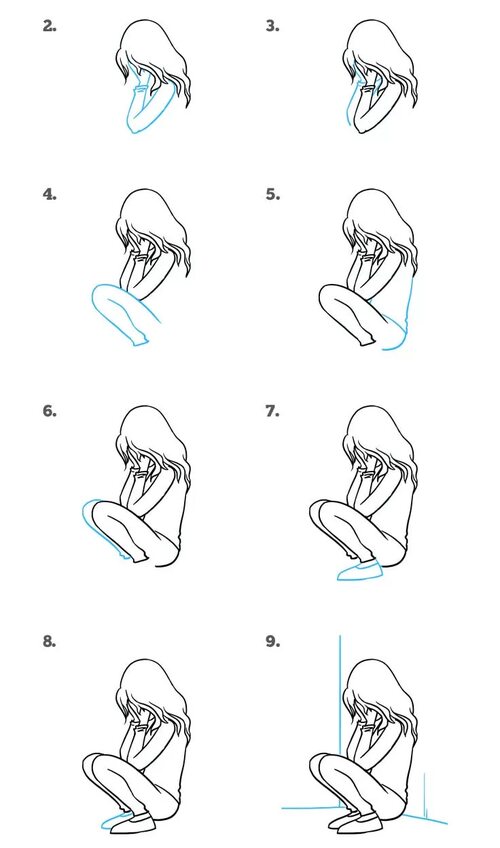 2.

3.

4.

5.

6.

7.

8.

9.