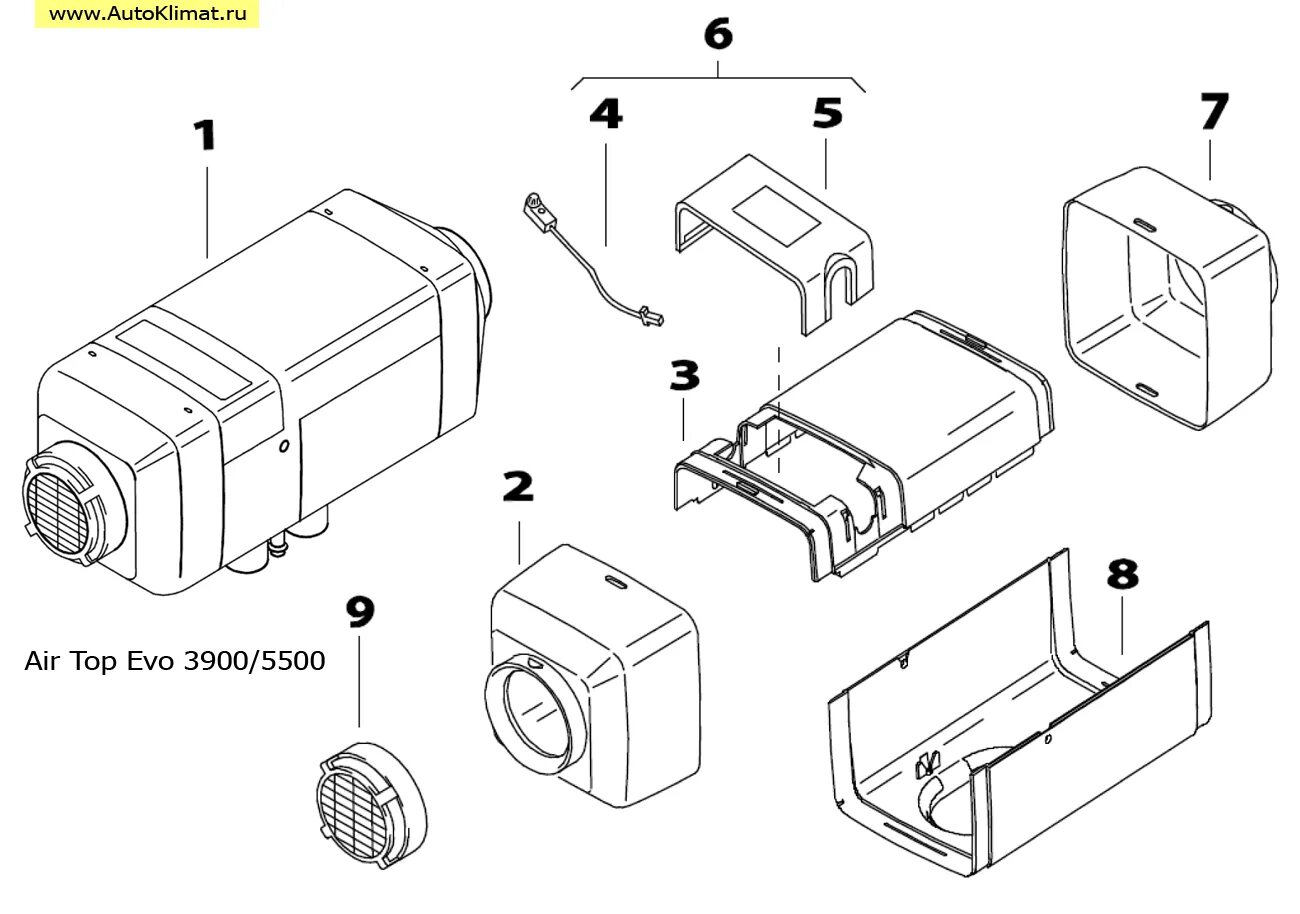 www.AutoKlimat.ru

6

1

4

5

7

3

2

8

9

Air Top Evo 3900/5500