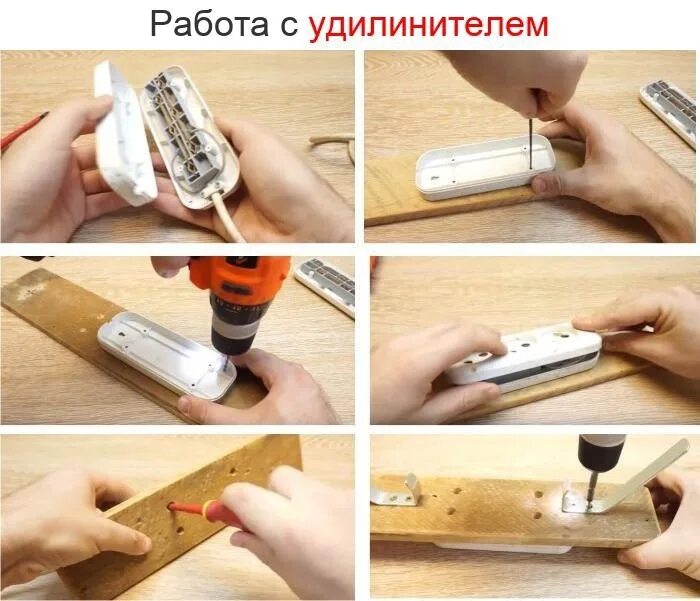 Работа с удилинителем