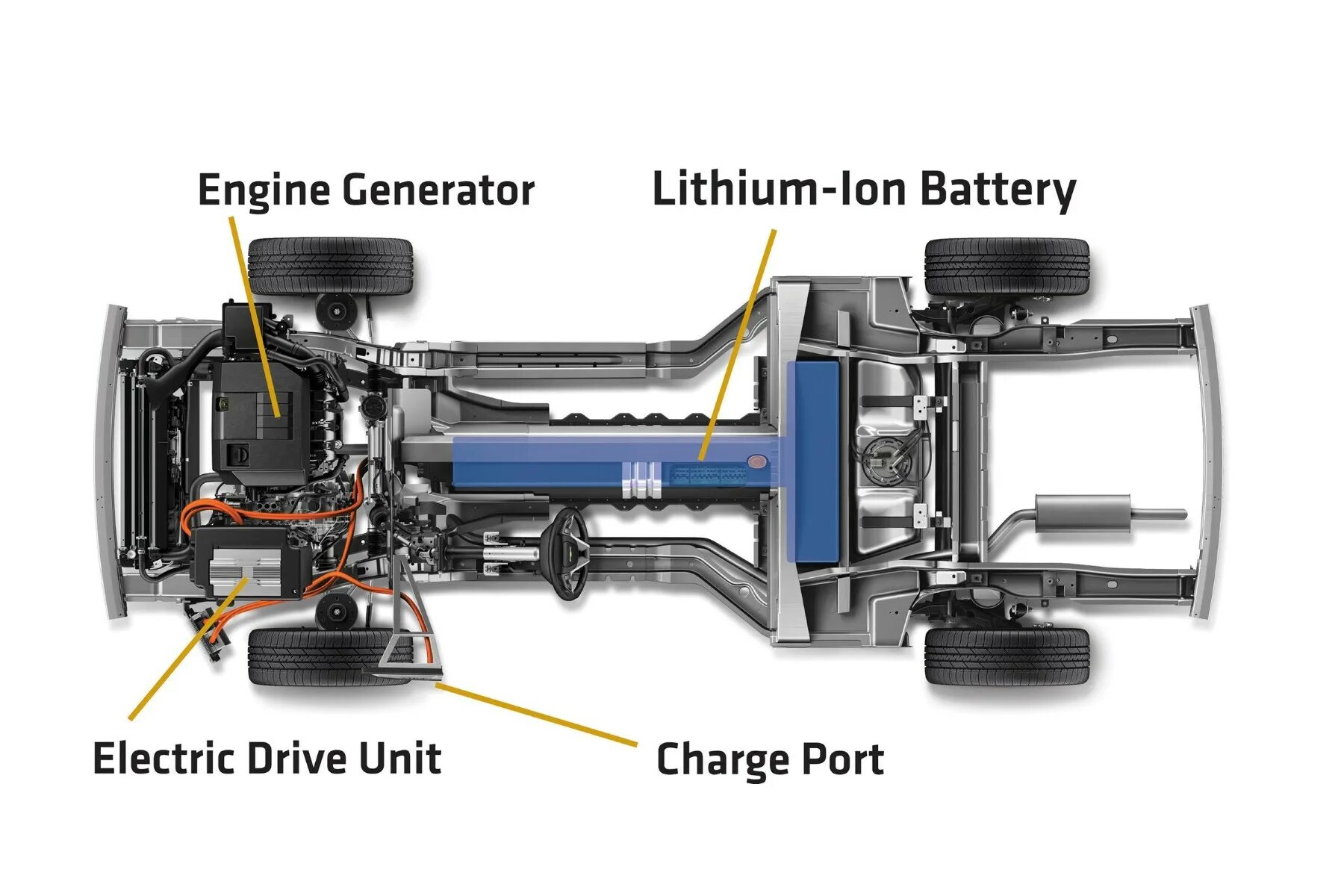 Engine Generator

Lithium-Ion Battery

Electric Drive Unit

Charge Port