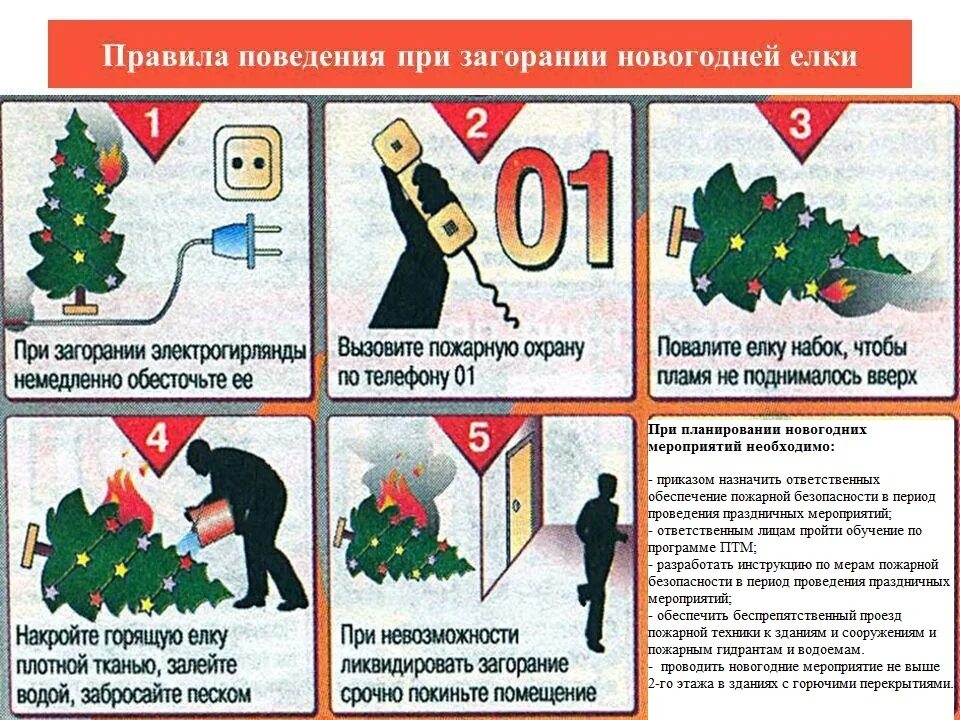 Правила поведения при загорании новогодней елки

1

При загорании электрогирлянды немедленно обесточьте ее

2

01

Вызовите пожарную охрану по телефону 01

3

Повалите елку набок, чтобы пламя не поднималось вверх

4

Накройте горящую елку плотной тканью, залейте водой, забросайте песком

5

При невозможности ликвидировать загорание срочно покиньте помещение

При планировании новогодних мероприятий необходимо:

- приказом назначить ответственных обеспечение пожарной безопасности в период проведения праздничных мероприятий;
- ответственным лицам пройти обучение по программе ПТМ;
- разработать инструкцию по мерам пожарной безопасности в период проведения праздничных мероприятий;
- обеспечить беспрепятственный проезд пожарной техники к зданиям и сооружениям и пожарным гидрантам и водоемам.
- проводить новогодние мероприятие не выше 2-го этажа в зданиях с горючими перекрытиями.