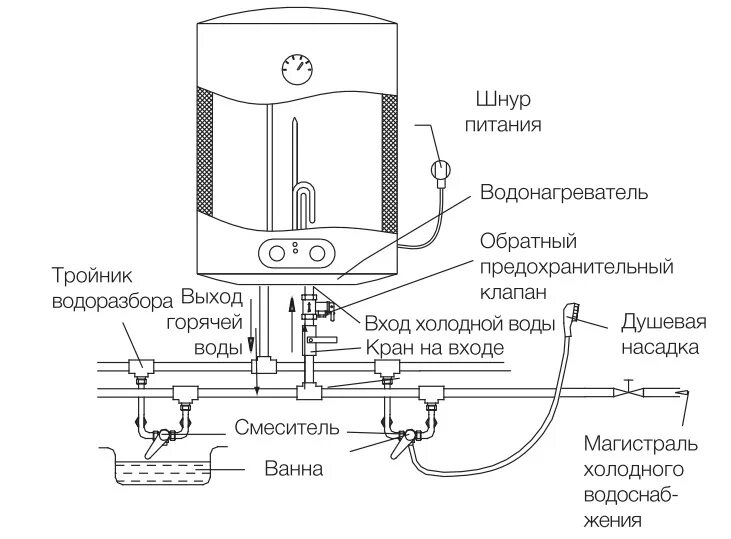 Шнур питания

Водонагреватель

Обратный предохранительный клапан

Тройник водоразбора

Выход горячей воды

Вход холодной воды

Кран на входе

Душевая насадка

Смеситель

Ванна

Магистраль холодного водоснабжения