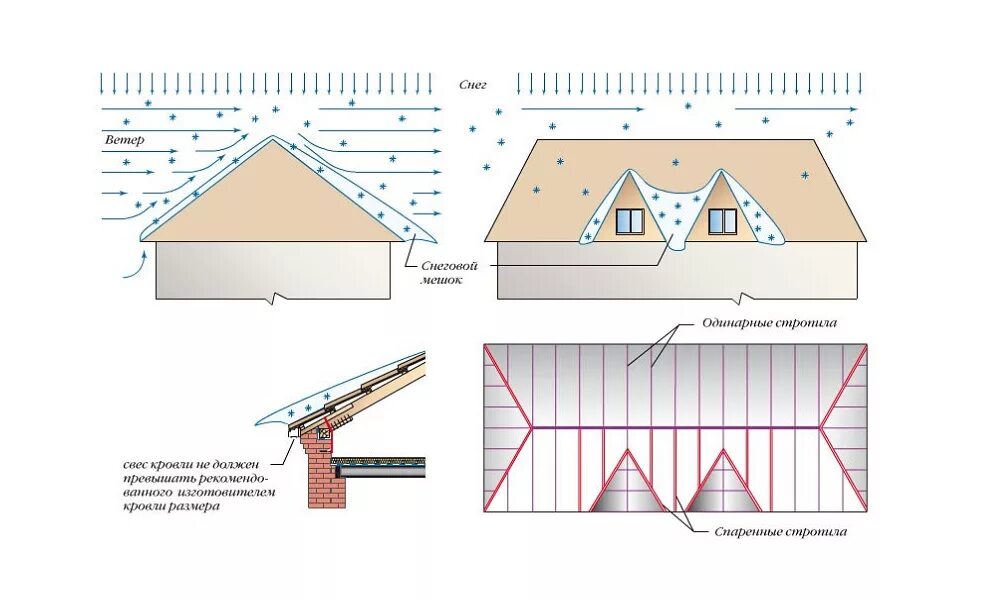 Снег

Ветер

Снеговой мешок

Одинарные стропила

свес кровли не должен превышать рекомендованного изготовителем кровли размера

Спаренные стропила