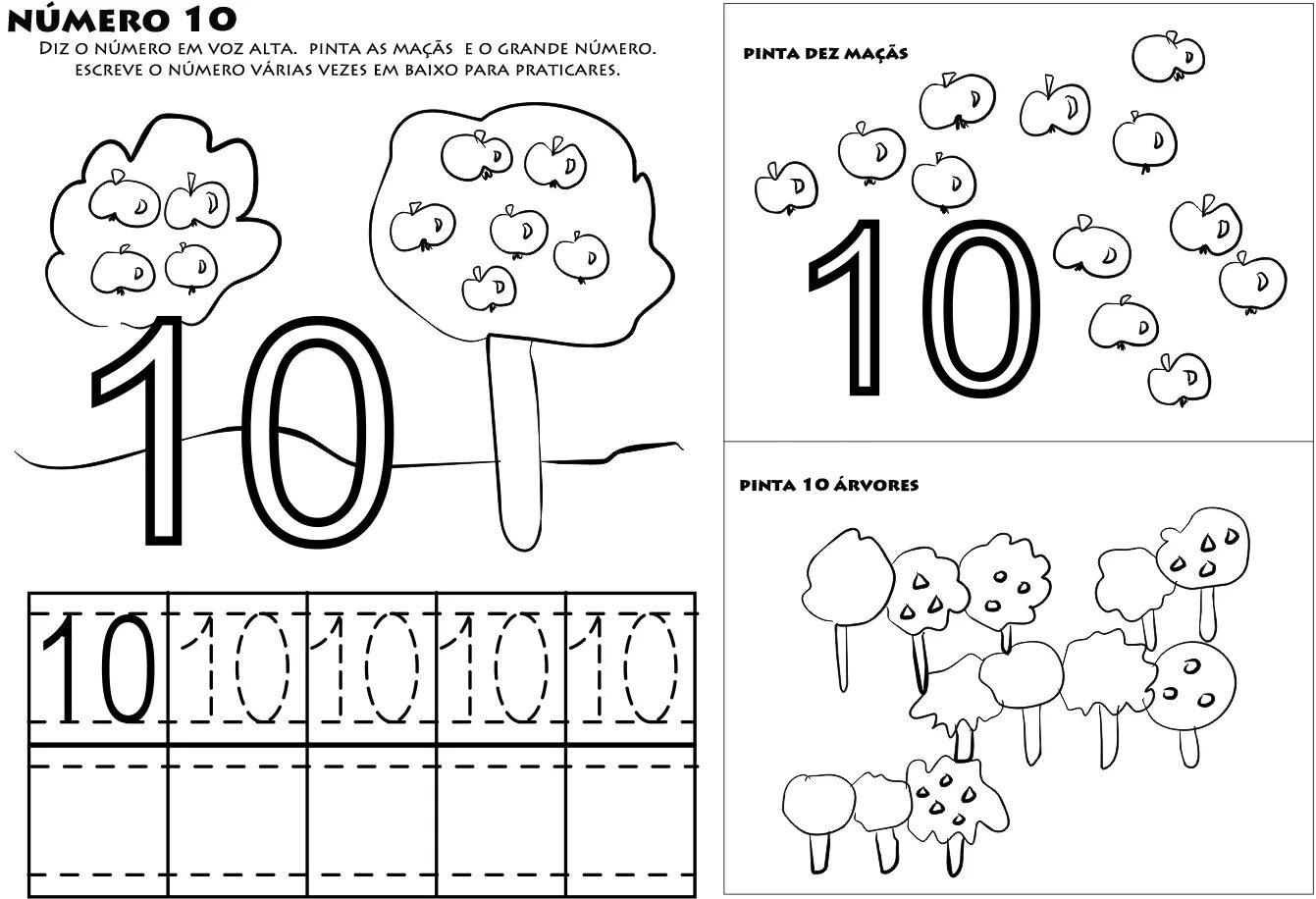 NÚMERO 10

DIZ O NÚMERO EM VOZ ALTA. PINTA AS MAÇÃS E O GRANDE NÚMERO. ESCREVE O NÚMERO VÁRIAS VEZES EM BAIXO PARA PRATICARES.

10

| 10 | 10 | 10 | 10 | 10 |
|---|---|---|---|---|
| | | | | |

PINTA DEZ MAÇÃS

10

PINTA 10 ÁRVORES