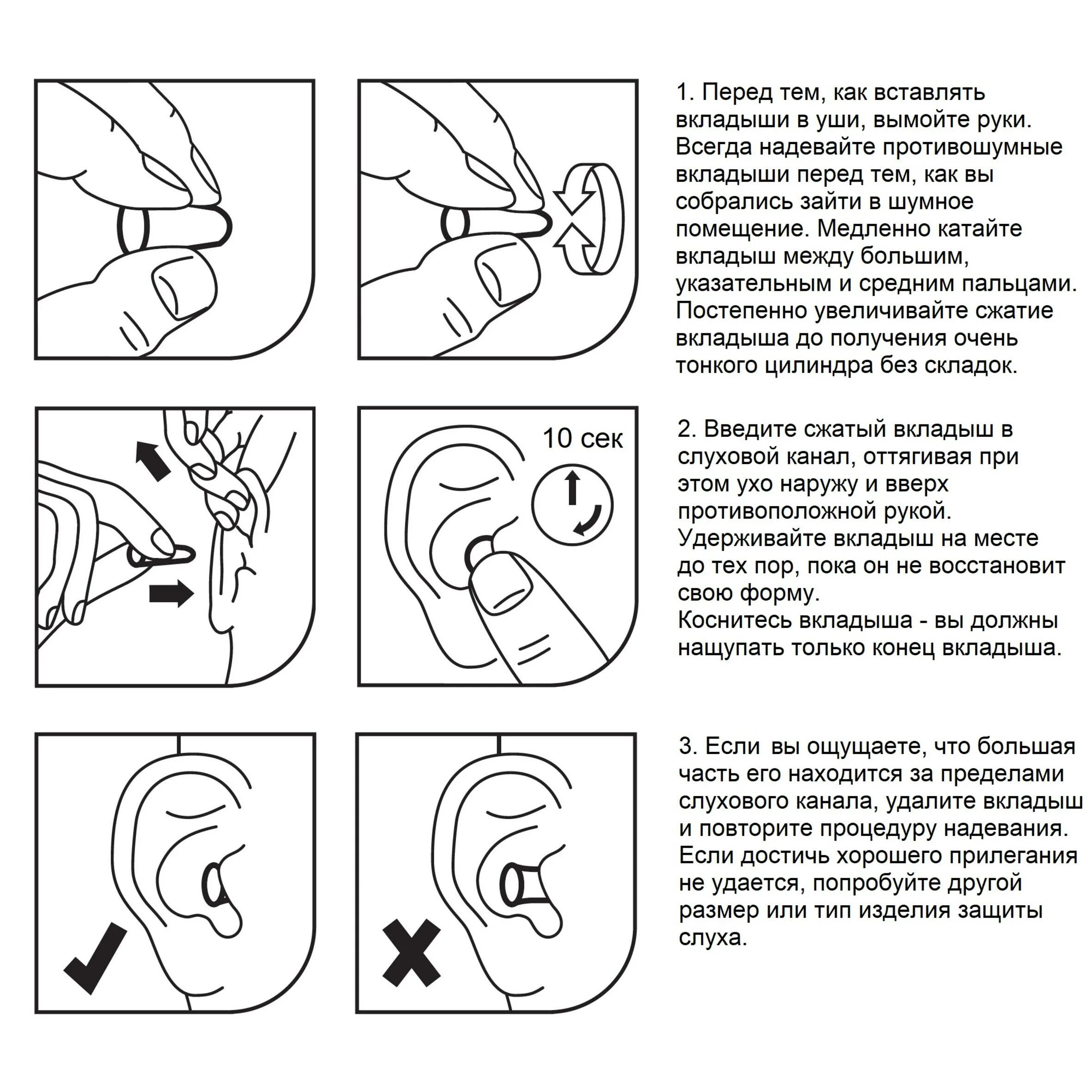 1. Перед тем, как вставлять вкладыши в уши, вымойте руки. Всегда надевайте противошумные вкладыши перед тем, как вы собрались зайти в шумное помещение. Медленно катайте вкладыш между большим, указательным и средним пальцами. Постепенно увеличивайте сжатие вкладыша до получения очень тонкого цилиндра без складок.

10 сек

2. Введите сжатый вкладыш в слуховой канал, оттягивая при этом ухо наружу и вверх противоположной рукой. Удерживайте вкладыш на месте до тех пор, пока он не восстановит свою форму.
Коснитесь вкладыша - вы должны нащупать только конец вкладыша.

3. Если вы ощущаете, что большая часть его находится за пределами слухового канала, удалите вкладыш и повторите процедуру надевания. Если достичь хорошего прилегания не удается, попробуйте другой размер или тип изделия защиты слуха.