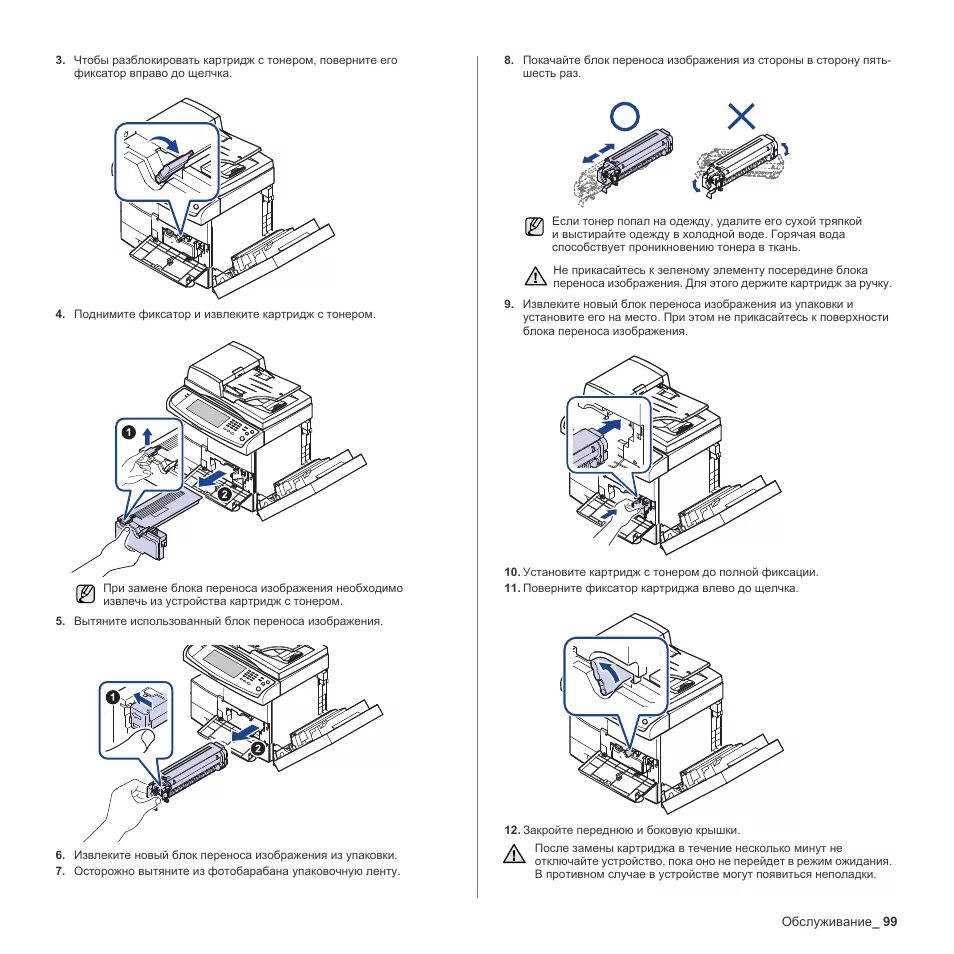 3. Чтобы разблокировать картридж с тонером, поверните его фиксатор вправо до щелчка.

4. Поднимите фиксатор и извлеките картридж с тонером.

1

2

При замене блока переноса изображения необходимо извлечь из устройства картридж с тонером.

5. Вытяните использованный блок переноса изображения.

1

2

6. Извлеките новый блок переноса изображения из упаковки.

7. Осторожно вытяните из фотобарабана упаковочную ленту.

8. Покачайте блок переноса изображения из стороны в сторону пять-шесть раз.

Если тонер попал на одежду, удалите его сухой тряпкой и выстирайте одежду в холодной воде. Горячая вода способствует проникновению тонера в ткань.

Не прикасайтесь к зеленому элементу посередине блока переноса изображения. Для этого держите картридж за ручку.

9. Извлеките новый блок переноса изображения из упаковки и установите его на место. При этом не прикасайтесь к поверхности блока переноса изображения.

10. Установите картридж с тонером до полной фиксации.

11. Поверните фиксатор картриджа влево до щелчка.

12. Закройте переднюю и боковую крышки.

После замены картриджа в течение несколько минут не отключайте устройство, пока оно не перейдет в режим ожидания. В противном случае в устройстве могут появиться неполадки.

Обслуживание_ 99