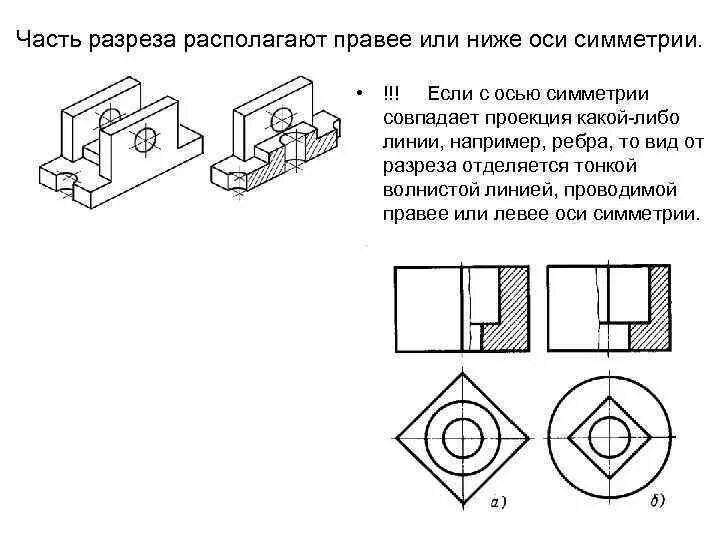 Часть разреза располагают правее или ниже оси симметрии.

• !!! Если с осью симметрии совпадает проекция какой-либо линии, например, ребра, то вид от разреза отделяется тонкой волнистой линией, проводимой правее или левее оси симметрии.

а)

б)