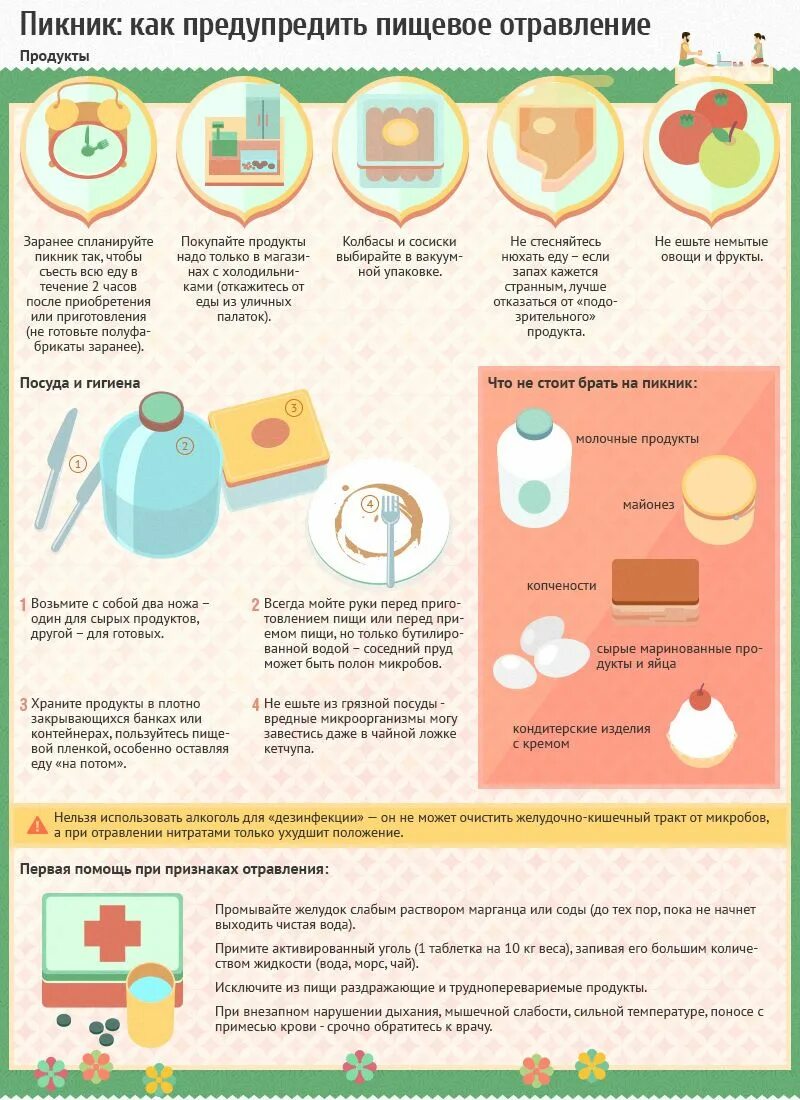 Пикник: как предупредить пищевое отравление

Продукты

Заранее спланируйте пикник так, чтобы съесть всю еду в течение 2 часов после приобретения или приготовления (не готовьте полуфабрикаты заранее).

Покупайте продукты надо только в магазинах с холодильниками (откажитесь от еды из уличных палаток).

Колбасы и сосиски выбирайте в вакуумной упаковке.

Не стесняйтесь нюхать еду – если запах кажется странным, лучше отказаться от «подозрительного» продукта.

Не ешьте немытые овощи и фрукты.

Посуда и гигиена

1 2 3 4

1 Возьмите с собой два ножа – один для сырых продуктов, другой – для готовых.

2 Всегда мойте руки перед приготовлением пищи или перед приемом пищи, но только бутилированной водой – соседний пруд может быть полон микробов.

3 Храните продукты в плотно закрывающихся банках или контейнерах, пользуйтесь пищевой пленкой, особенно оставляя еду «на потом».

4 Не ешьте из грязной посуды - вредные микроорганизмы могу завестись даже в чайной ложке кетчупа.

Что не стоит брать на пикник:

молочные продукты

майонез

копчености

сырые маринованные продукты и яйца

кондитерские изделия с кремом

Нельзя использовать алкоголь для «дезинфекции» — он не может очистить желудочно-кишечный тракт от микробов, а при отравлении нитратами только ухудшит положение.

Первая помощь при признаках отравления:

Промывайте желудок слабым раствором марганца или соды (до тех пор, пока не начнет выходить чистая вода).

Примите активированный уголь (1 таблетка на 10 кг веса), запивая его большим количеством жидкости (вода, морс, чай).

Исключите из пищи раздражающие и трудноперевариемые продукты.

При внезапном нарушении дыхания, мышечной слабости, сильной температуре, поносе с примесью крови - срочно обратитесь к врачу.