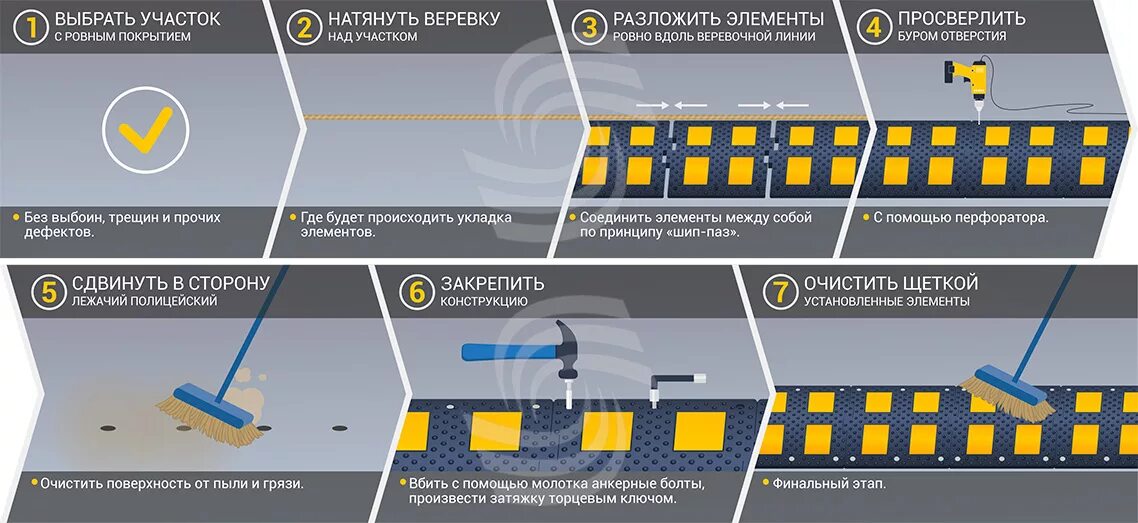 1 ВЫБРАТЬ УЧАСТОК
С РОВНЫМ ПОКРЫТИЕМ

Без выбоин, трещин и прочих дефектов.

2 НАТЯНУТЬ ВЕРЕВКУ
НАД УЧАСТКОМ

Где будет происходить укладка элементов.

3 РАЗЛОЖИТЬ ЭЛЕМЕНТЫ
РОВНО ВДОЛЬ ВЕРЕВОЧНОЙ ЛИНИИ

Соединить элементы между собой по принципу «шип-паз».

4 ПРОСВЕРЛИТЬ
БУРОМ ОТВЕРСТИЯ

С помощью перфоратора.

5 СДВИНУТЬ В СТОРОНУ
ЛЕЖАЧИЙ ПОЛИЦЕЙСКИЙ

Очистить поверхность от пыли и грязи.

6 ЗАКРЕПИТЬ
КОНСТРУКЦИЮ

Вбить с помощью молотка анкерные болты, произвести затяжку торцевым ключом.

7 ОЧИСТИТЬ ЩЕТКОЙ
УСТАНОВЛЕННЫЕ ЭЛЕМЕНТЫ

Финальный этап.