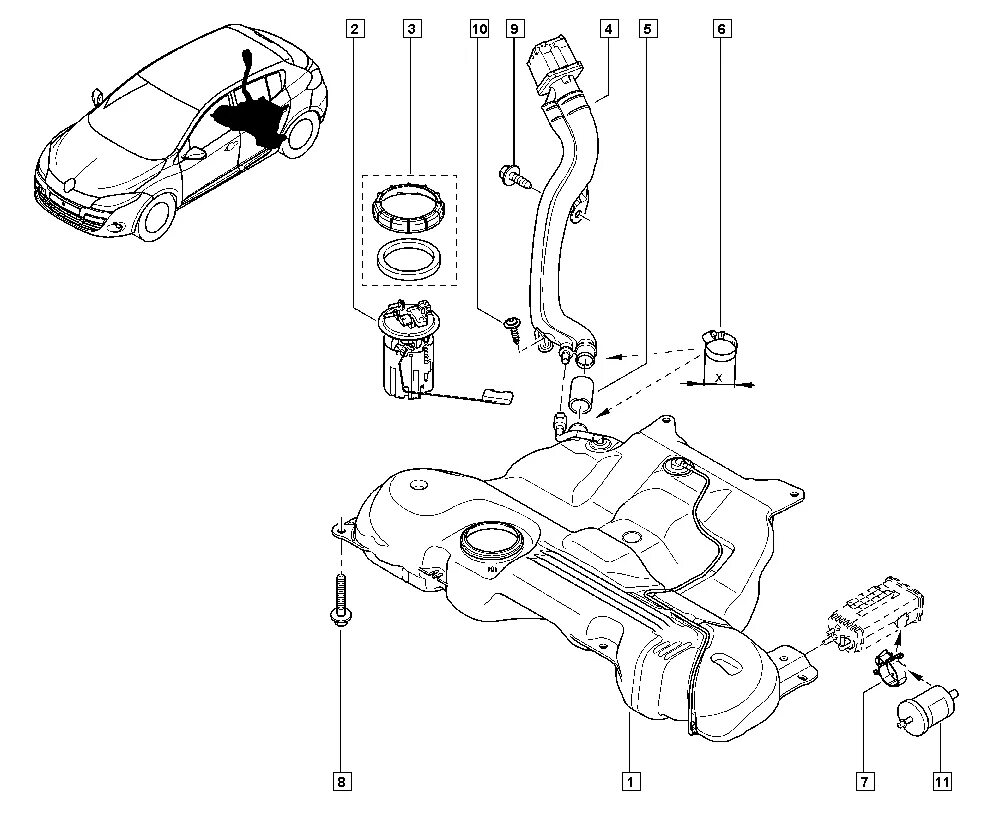 2
3
10
9
4
5
6
X
8
1
7
11