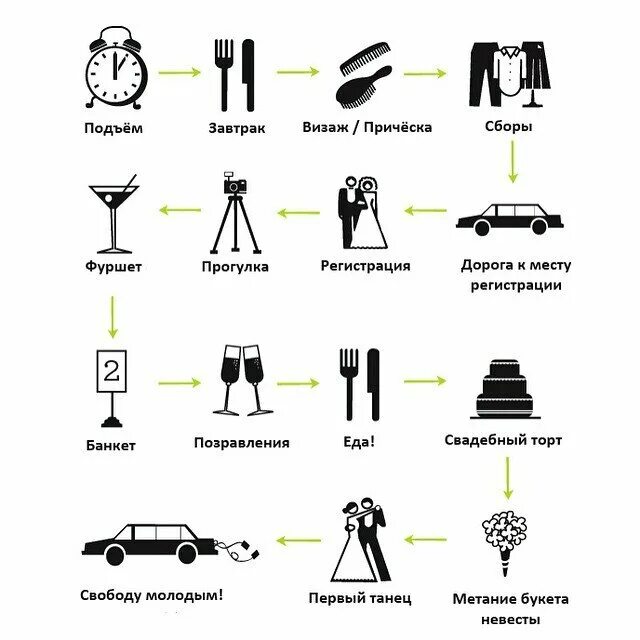 Подъём
Завтрак
Визаж / Причёска
Сборы

Дорога к месту регистрации
Регистрация
Прогулка
Фуршет

2
Банкет
Позравления
Еда!
Свадебный торт

Метание букета невесты
Первый танец
Свободу молодым!