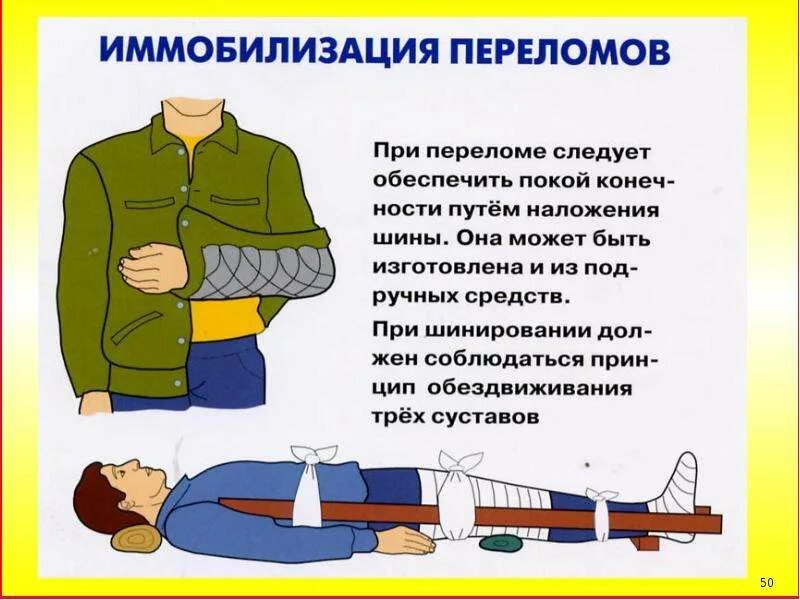 ИММОБИЛИЗАЦИЯ ПЕРЕЛОМОВ

При переломе следует обеспечить покой конечности путём наложения шины. Она может быть изготовлена и из подручных средств.

При шинировании должен соблюдаться принцип обездвиживания трёх суставов

50