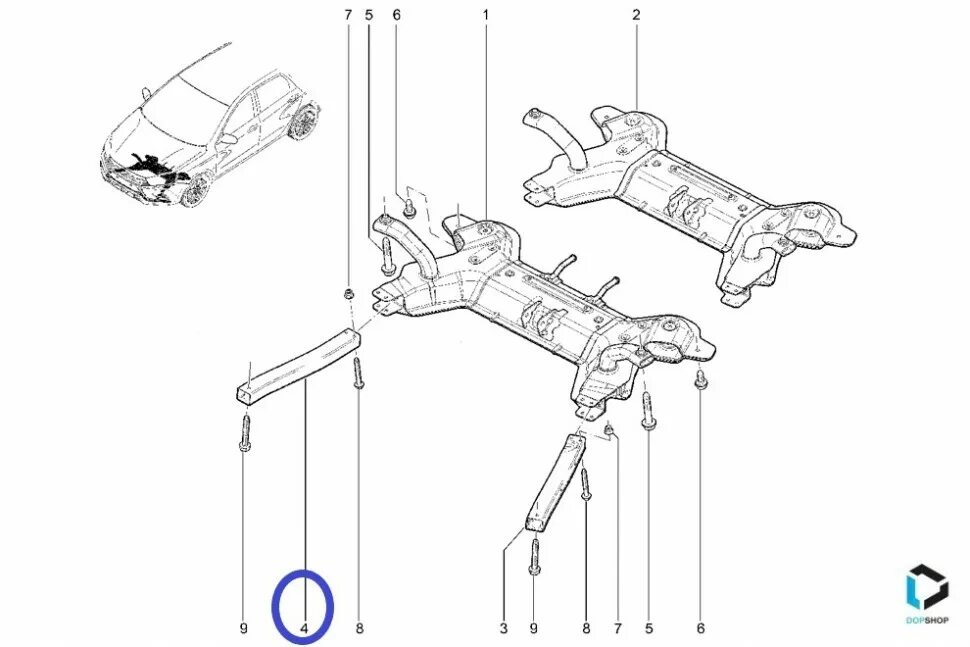 7
5
6
1
2
9
4
8
3
9
8
7
5
6
DOPSHOP