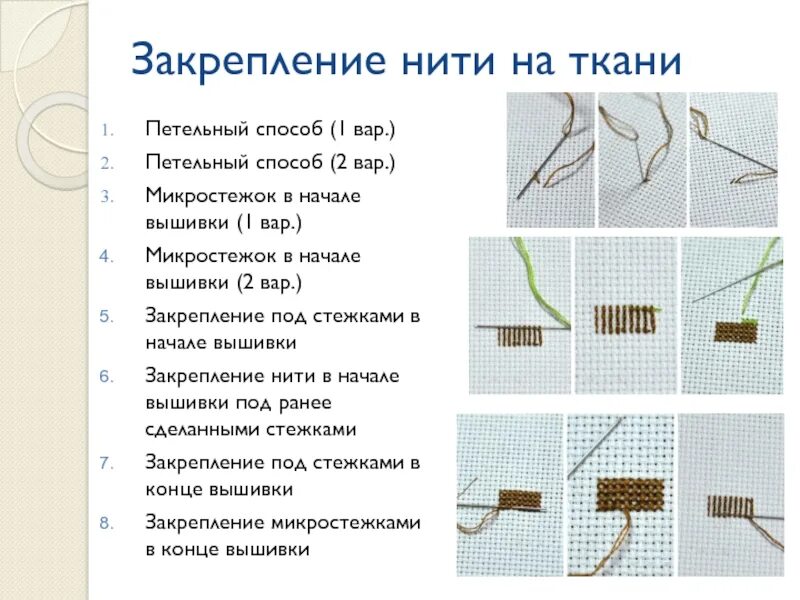 Закрепление нити на ткани

1. Петельный способ (1 вар.)
2. Петельный способ (2 вар.)
3. Микростежок в начале вышивки (1 вар.)
4. Микростежок в начале вышивки (2 вар.)
5. Закрепление под стежками в начале вышивки
6. Закрепление нити в начале вышивки под ранее сделанными стежками
7. Закрепление под стежками в конце вышивки
8. Закрепление микростежками в конце вышивки