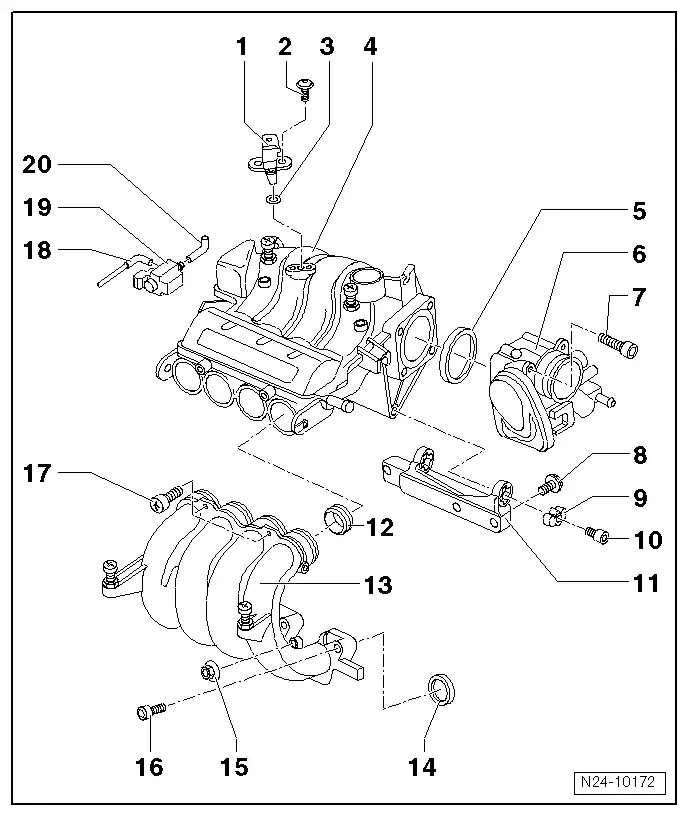 1
2
3
4
20
19
18
5
6
7
8
9
10
11
17
12
13
16
15
14
N24-10172