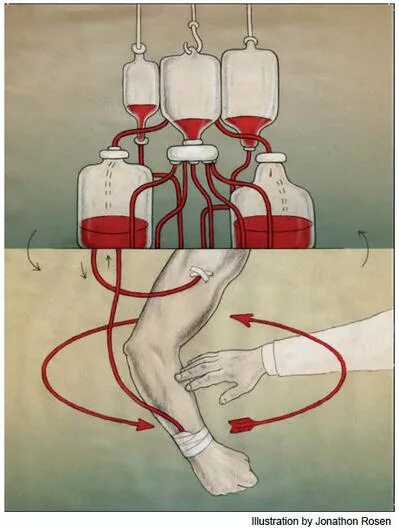 Illustration by Jonathon Rosen