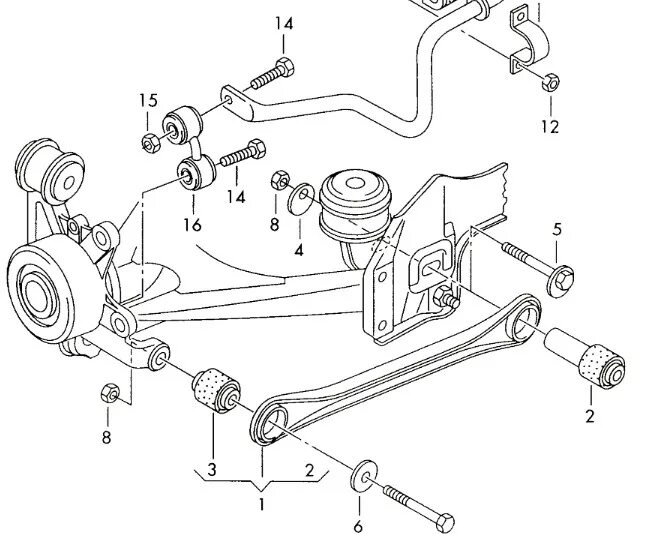 14
15
12
14
16
8
4
5
2
8
3
2
1
6