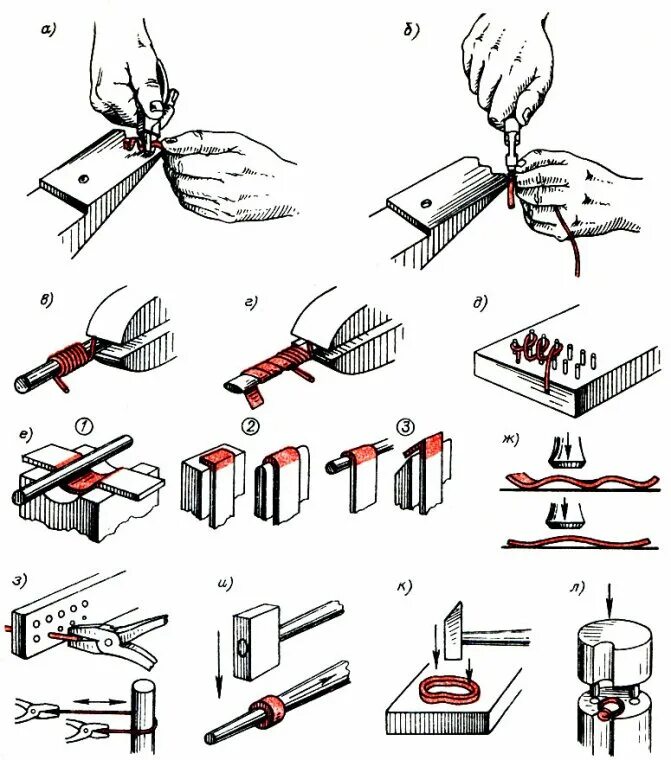 а)

б)

в)

г)

д)

е)

1

2

3

ж)

з)

и)

к)

л)