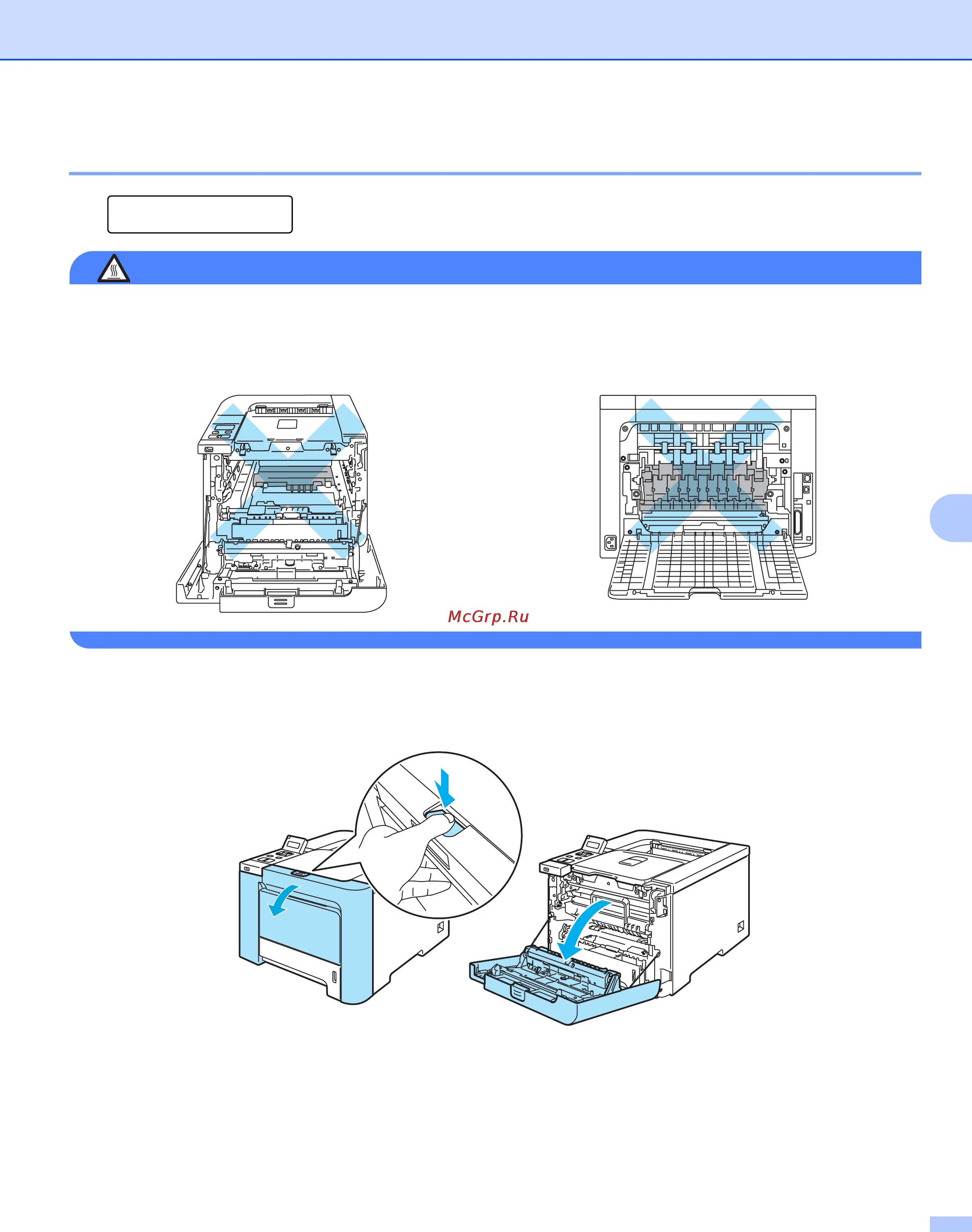 McGrp.Ru