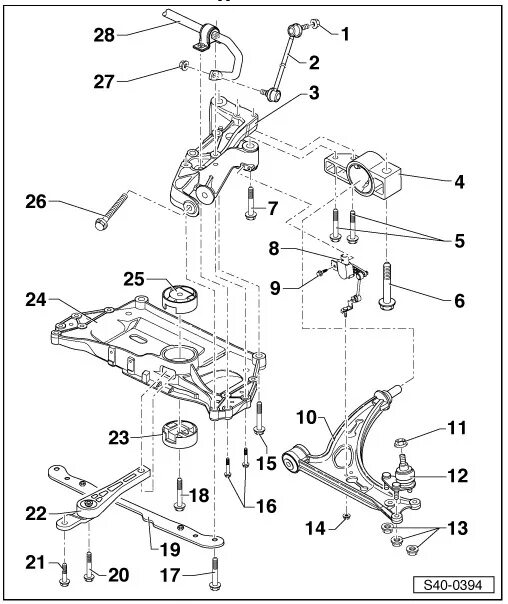 28
1
2
27
3
4
26
7
5
8
9
6
25
24
10
11
23
15
12
18
16
22
14
13
19
21
20
17
S40-0394