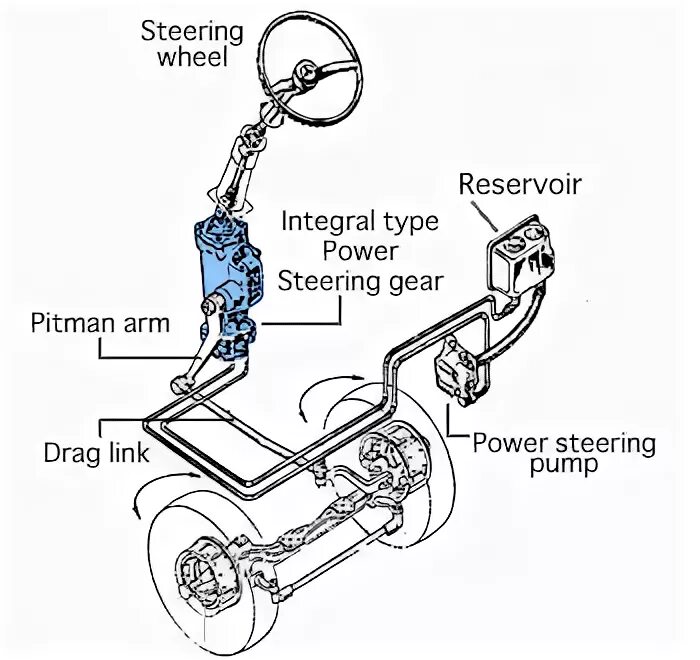 Steering wheel

Reservoir

Integral type Power Steering gear

Pitman arm

Drag link

Power steering pump