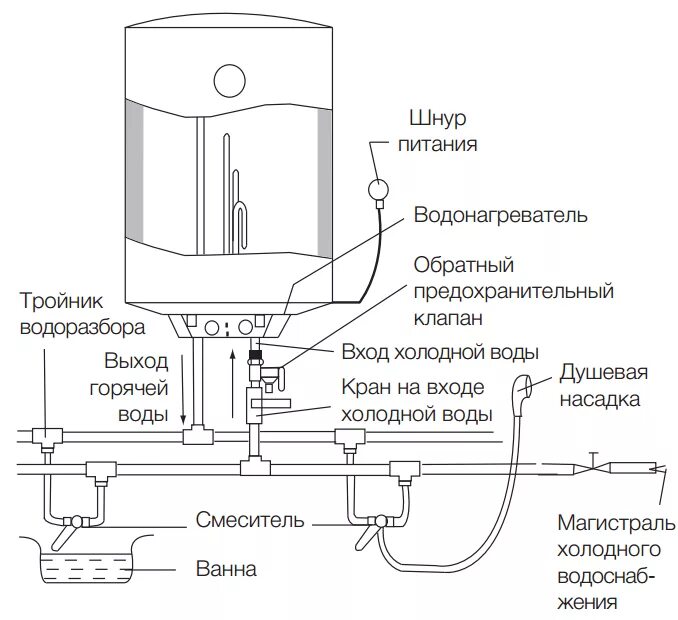 Шнур питания

Водонагреватель

Обратный предохранительный клапан

Тройник водоразбора

Выход горячей воды

Вход холодной воды

Кран на входе холодной воды

Душевая насадка

Смеситель

Ванна

Магистраль холодного водоснабжения