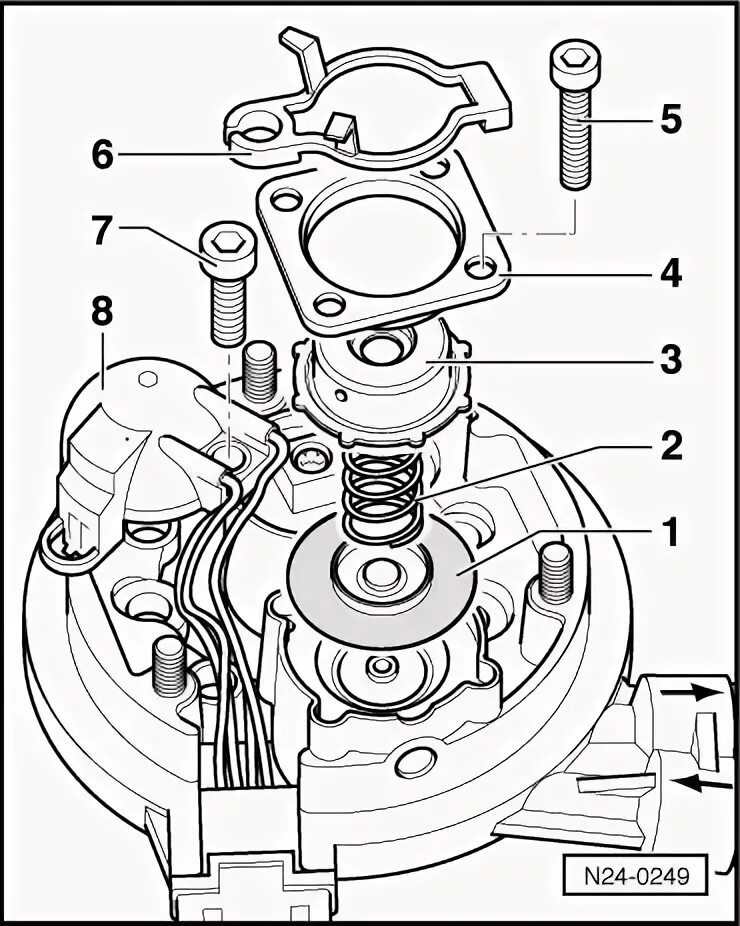 6
5
7
4
8
3
2
1
N24-0249