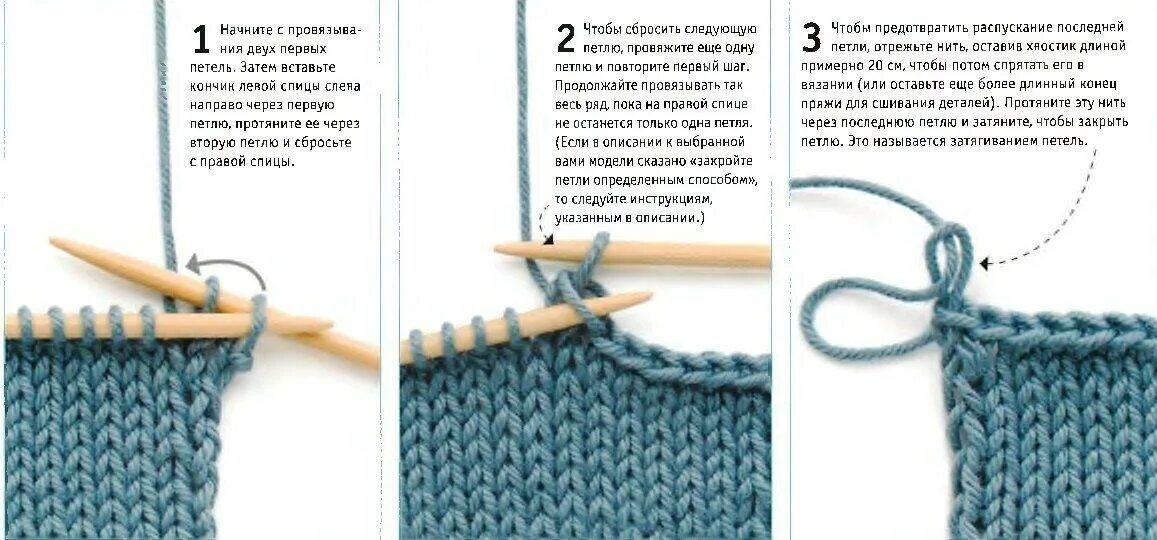 1 Начните с провязывания двух первых петель. Затем вставьте кончик левой спицы слева направо через первую петлю, протяните ее через вторую петлю и сбросьте с правой спицы.

2 Чтобы сбросить следующую петлю, провяжите еще одну петлю и повторите первый шаг. Продолжайте провязывать так весь ряд, пока на правой спице не останется только одна петля. (Если в описании к выбранной вами модели сказано «закройте петли определенным способом», то следуйте инструкциям, указанным в описании.)

3 Чтобы предотвратить распускание последней петли, отрежьте нить, оставив хвостик длиной примерно 20 см, чтобы потом спрятать его в вязании (или оставьте еще более длинный конец пряжи для сшивания деталей). Протяните эту нить через последнюю петлю и затяните, чтобы закрыть петлю. Это называется затягиванием петель.