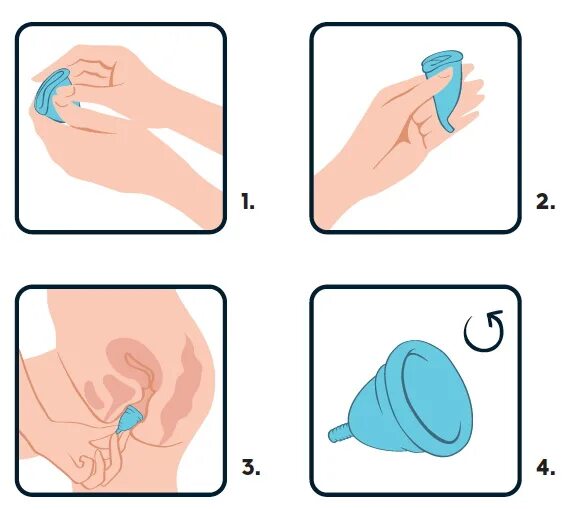 1.

2.

3.

4.