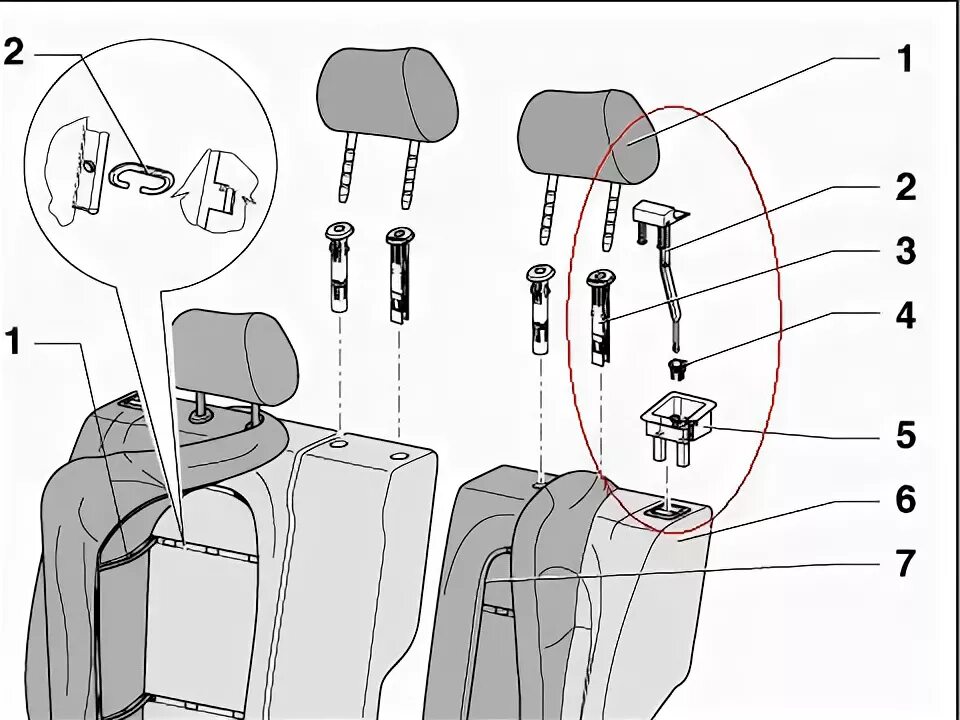 2
1
1
2
3
4
5
6
7