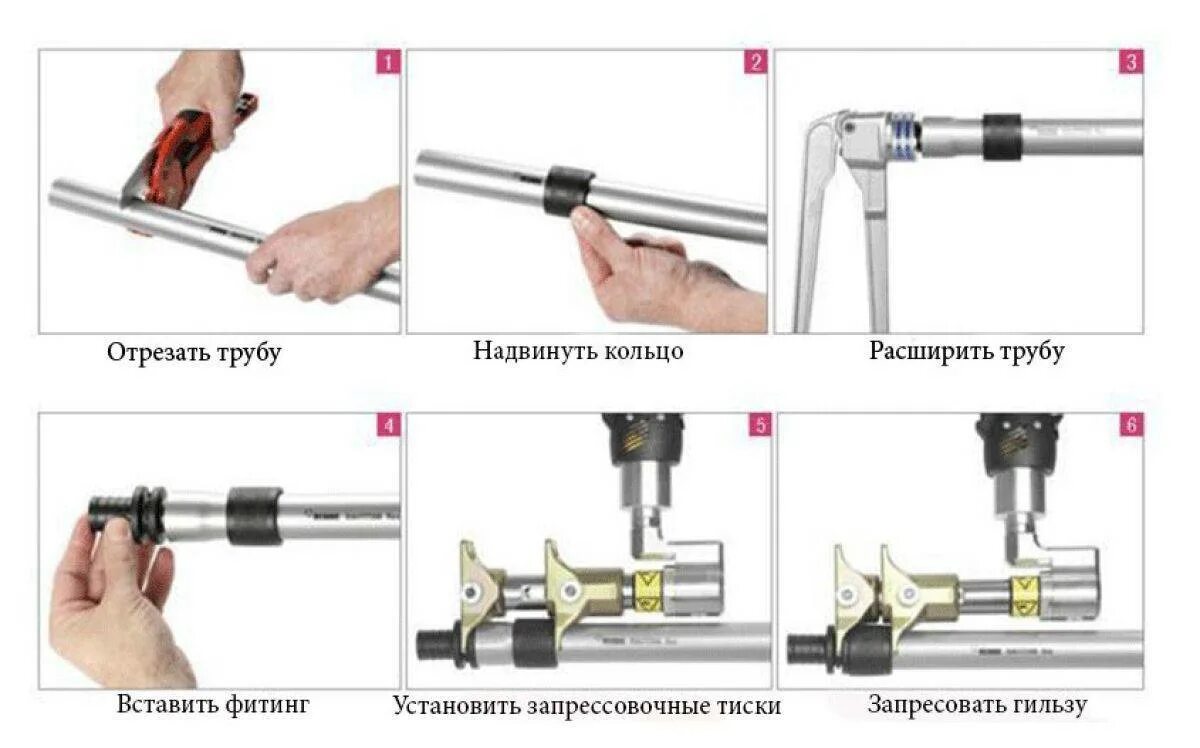 1

Отрезать трубу

2

Надвинуть кольцо

3

Расширить трубу

4

Вставить фитинг

5

Установить запрессовочные тиски

6

Запресовать гильзу