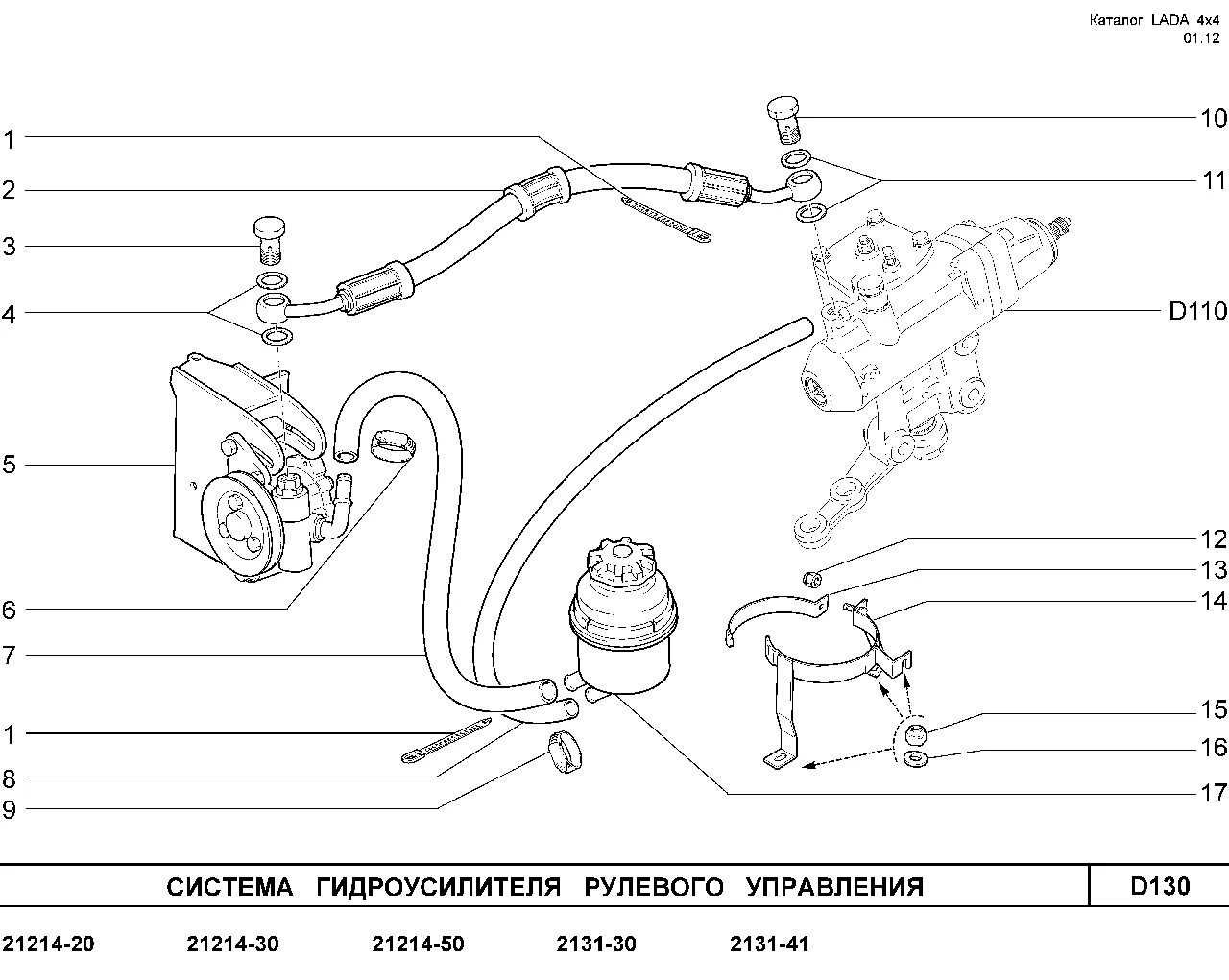 Каталог LADA 4x4
01.12

1
2
3
4
5
6
7
1
8
9

10
11
D110
12
13
14
15
16
17

СИСТЕМА ГИДРОУСИЛИТЕЛЯ РУЛЕВОГО УПРАВЛЕНИЯ

D130

21214-20 21214-30 21214-50 2131-30 2131-41