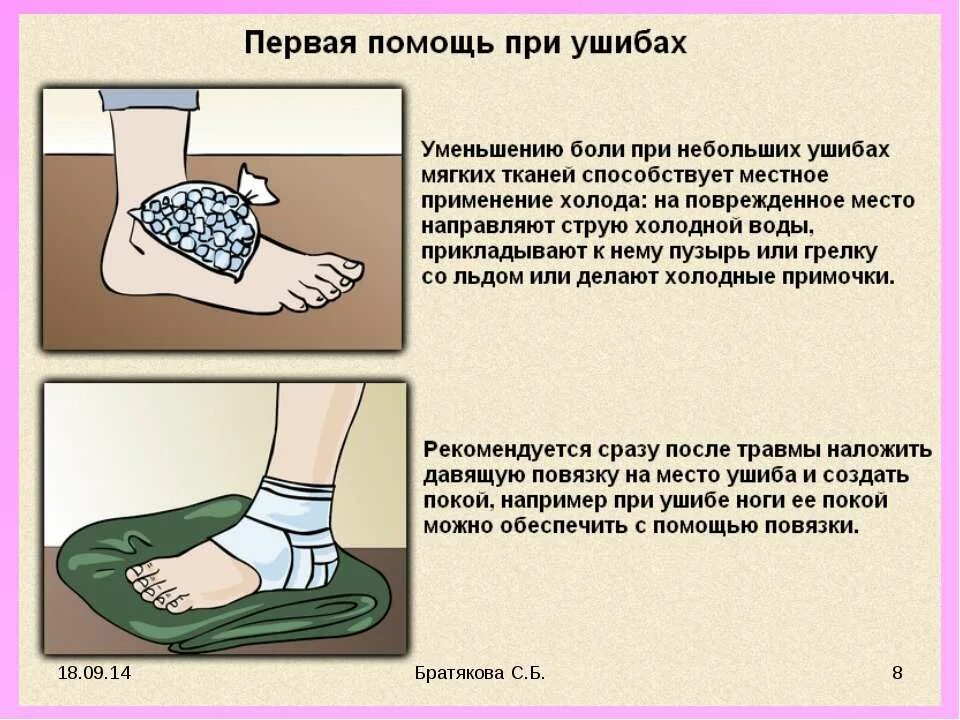 Первая помощь при ушибах

Уменьшению боли при небольших ушибах мягких тканей способствует местное применение холода: на поврежденное место направляют струю холодной воды, прикладывают к нему пузырь или грелку со льдом или делают холодные примочки.

Рекомендуется сразу после травмы наложить давящую повязку на место ушиба и создать покой, например при ушибе ноги ее покой можно обеспечить с помощью повязки.

18.09.14

Братякова С.Б.

8