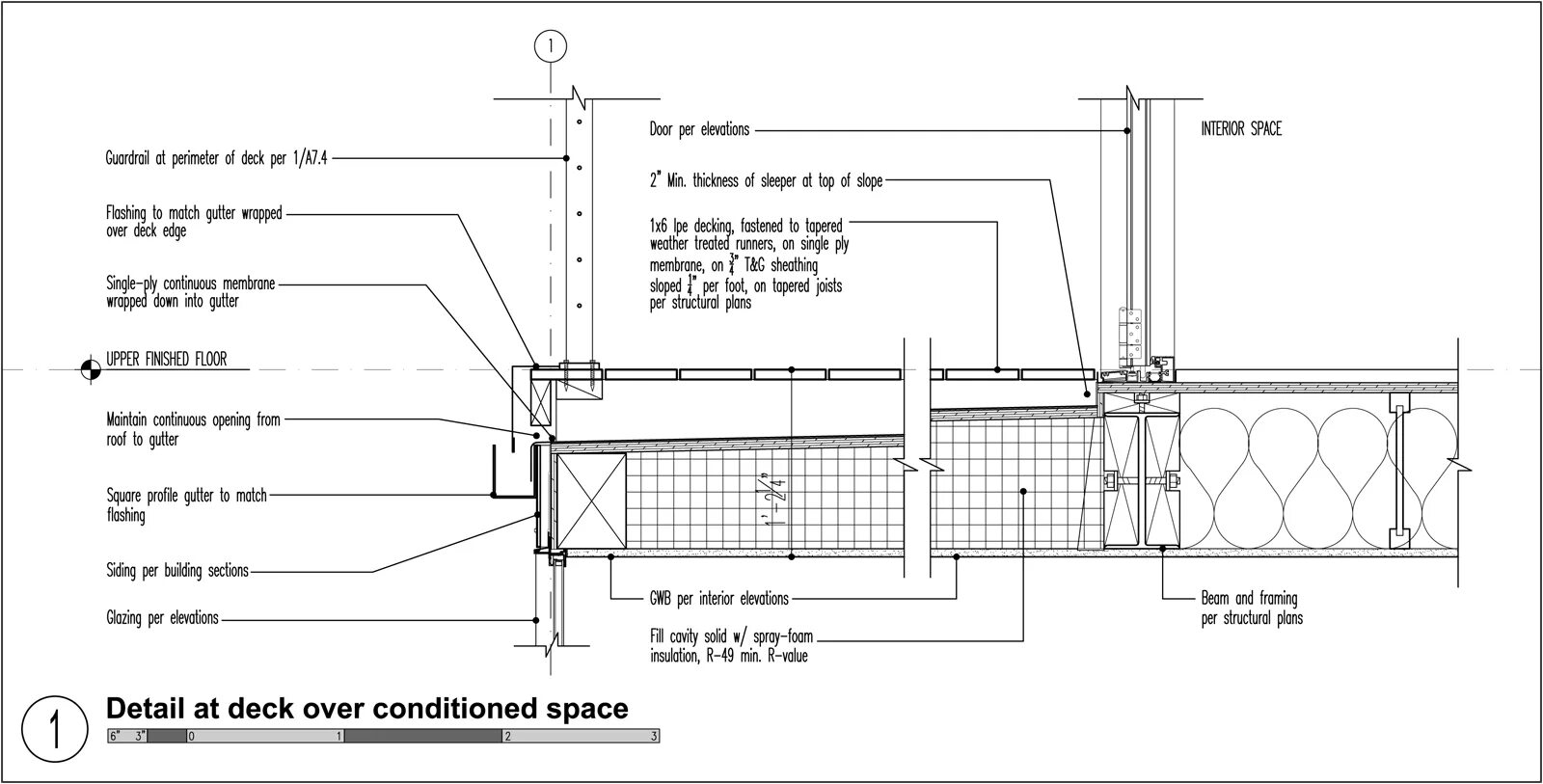 1

Guardrail at perimeter of deck per 1/A7.4

Flashing to match gutter wrapped over deck edge

Single-ply continuous membrane wrapped down into gutter

UPPER FINISHED FLOOR

Maintain continuous opening from roof to gutter

Square profile gutter to match flashing

Siding per building sections

Glazing per elevations

Door per elevations

2" Min. thickness of sleeper at top of slope

1x6 Ipe decking, fastened to tapered weather treated runners, on single ply membrane, on $\frac{3}{4}$" T&G sheathing sloped $\frac{1}{4}$" per foot, on tapered joists per structural plans

INTERIOR SPACE

1'-2$\frac{1}{4}$"

GWB per interior elevations

Fill cavity solid w/ spray-foam insulation, R-49 min. R-value

Beam and framing per structural plans

1

Detail at deck over conditioned space

6" 3" 0 1 2 3