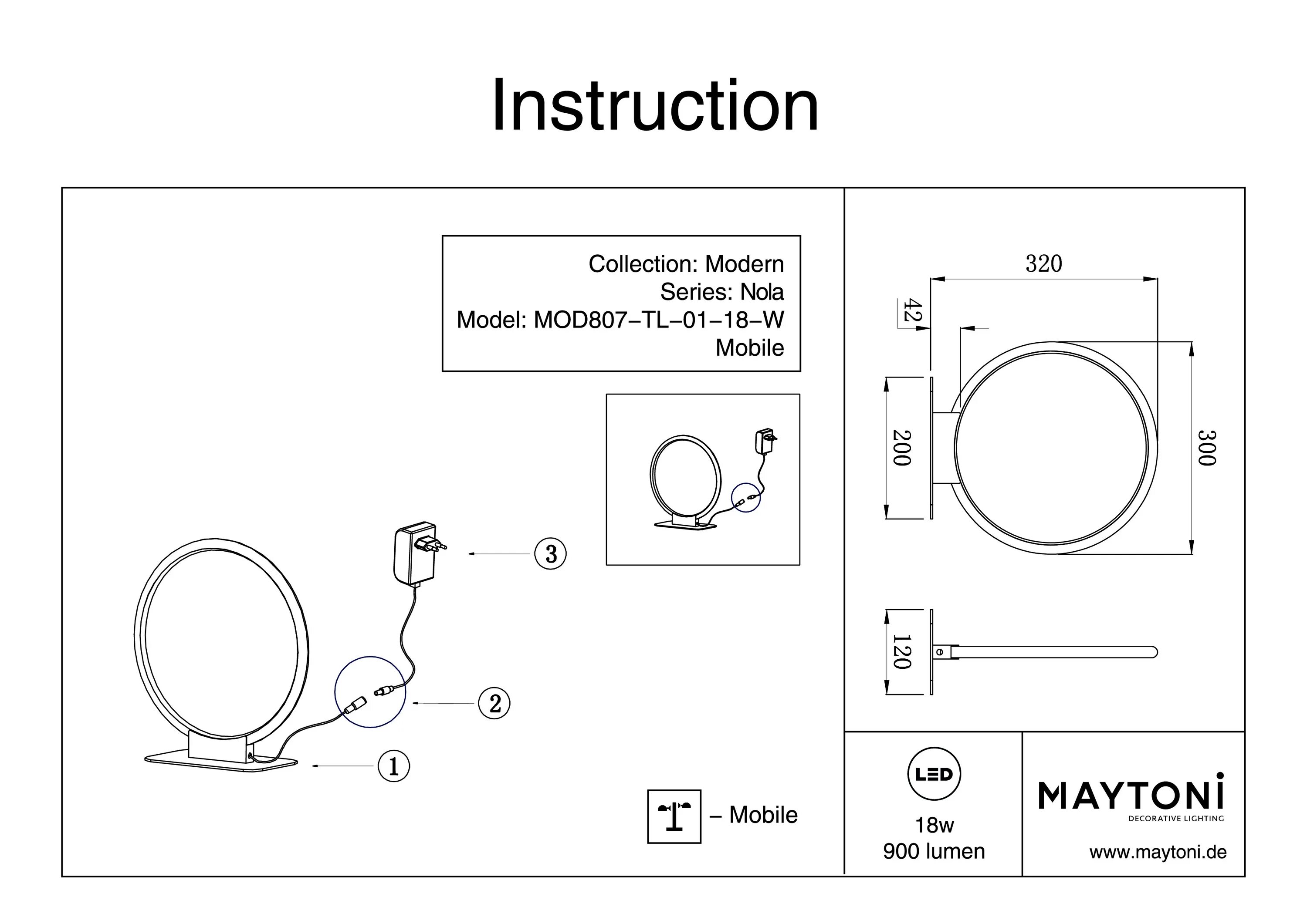 Instruction

Collection: Modern
Series: Nola
Model: MOD807–TL–01–18–W
Mobile

3

2

1

– Mobile

320

42

200

300

120

LED

18w
900 lumen

MAYTONI
DECORATIVE LIGHTING

www.maytoni.de