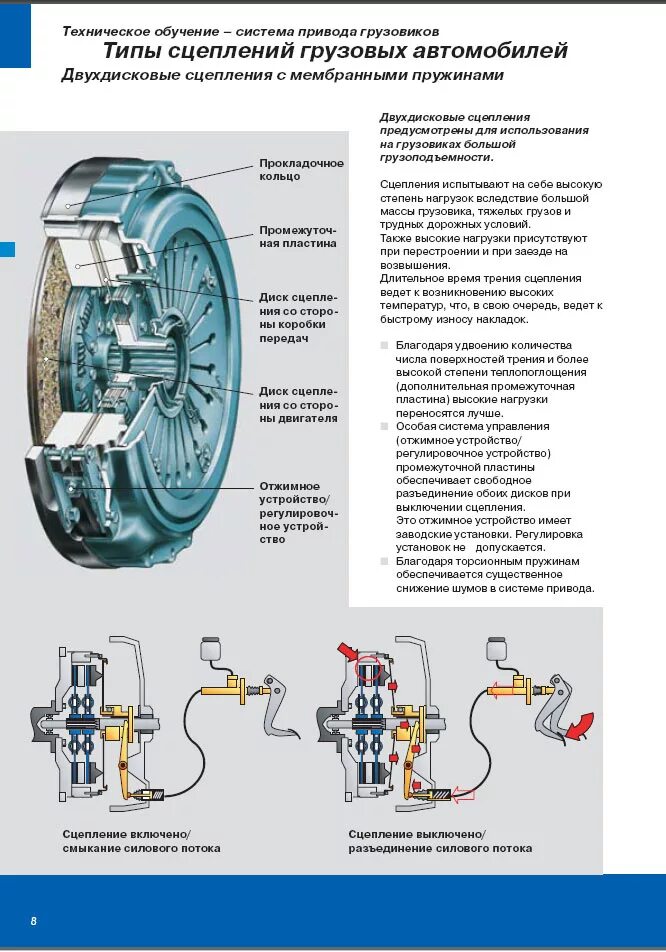 Техническое обучение – система привода грузовиков

Типы сцеплений грузовых автомобилей

Двухдисковые сцепления с мембранными пружинами

Прокладочное кольцо

Промежуточная пластина

Диск сцепления со стороны коробки передач

Диск сцепления со стороны двигателя

Отжимное устройство/ регулировочное устройство

Двухдисковые сцепления предусмотрены для использования на грузовиках большой грузоподъемности.

Сцепления испытывают на себе высокую степень нагрузок вследствие большой массы грузовика, тяжелых грузов и трудных дорожных условий.
Также высокие нагрузки присутствуют при перестроении и при заезде на возвышения.
Длительное время трения сцепления ведет к возникновению высоких температур, что, в свою очередь, ведет к быстрому износу накладок.

Благодаря удвоению количества числа поверхностей трения и более высокой степени теплопоглощения (дополнительная промежуточная пластина) высокие нагрузки переносятся лучше.

Особая система управления (отжимное устройство/ регулировочное устройство) промежуточной пластины обеспечивает свободное разъединение обоих дисков при выключении сцепления.
Это отжимное устройство имеет заводские установки. Регулировка установок не допускается.

Благодаря торсионным пружинам обеспечивается существенное снижение шумов в системе привода.

Сцепление включено/ смыкание силового потока

Сцепление выключено/ разъединение силового потока

8