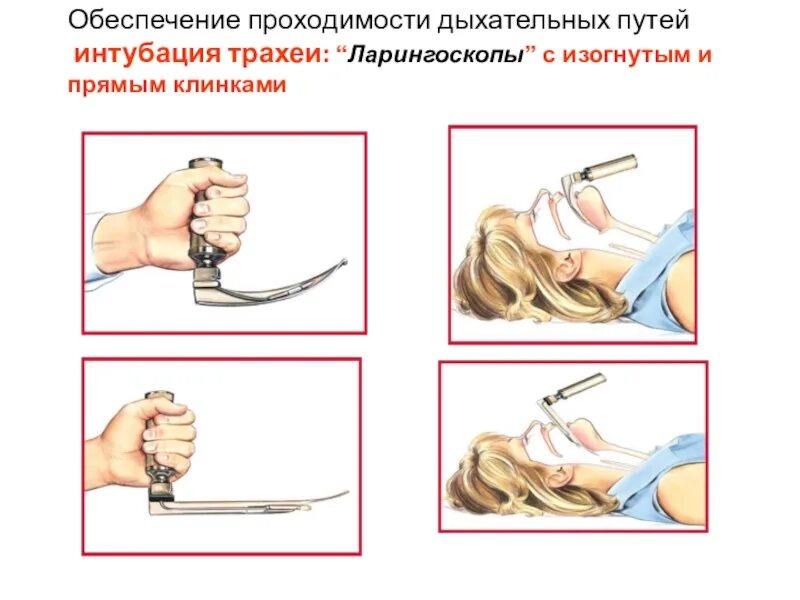 Обеспечение проходимости дыхательных путей
интубация трахеи: “Ларингоскопы” с изогнутым и прямым клинками